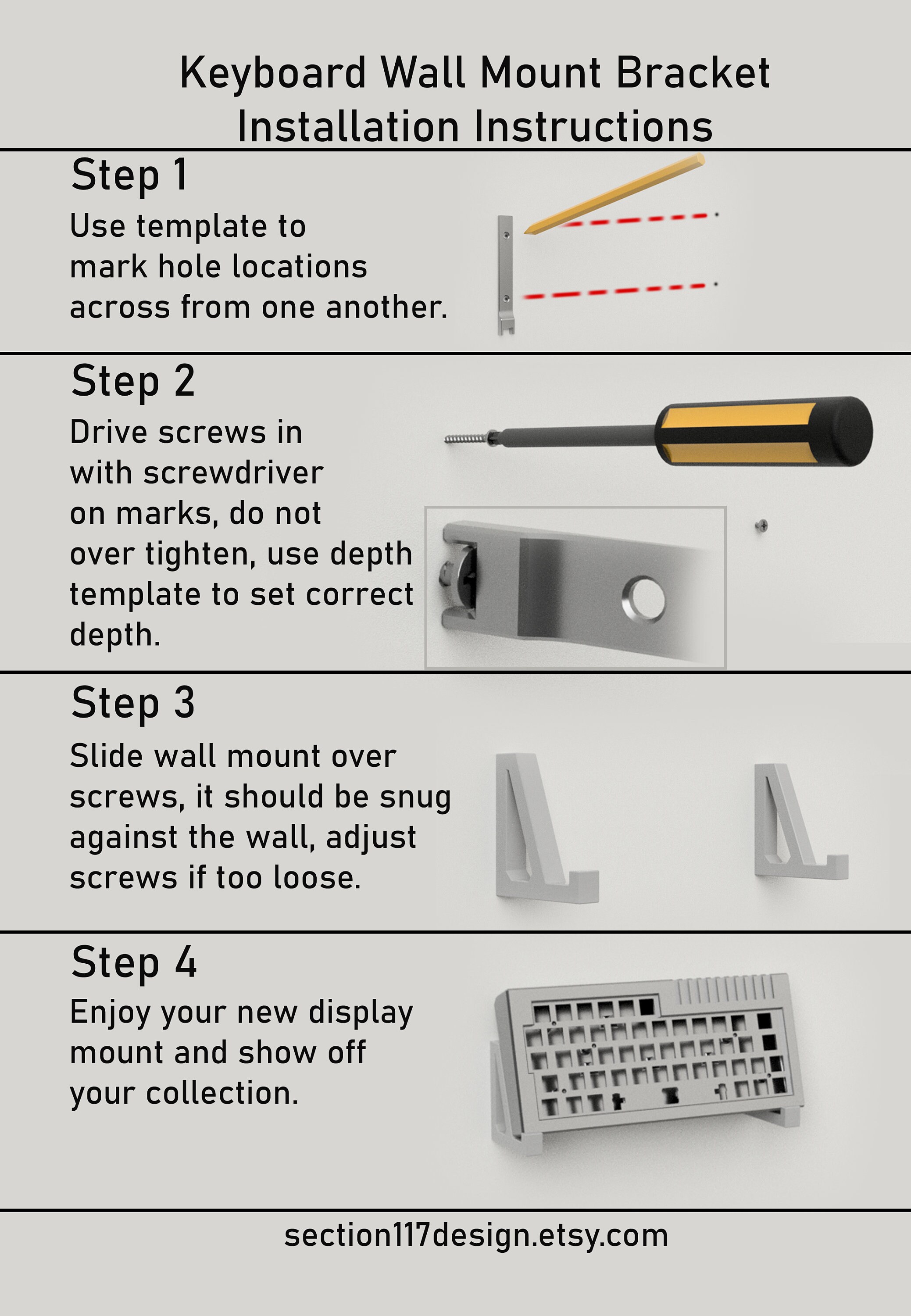 Keyboard Wall Mount Bracket
Installation Instructions

Step 1

Use template to mark hole locations across from one another.

Step 2

Drive screws in with screwdriver on marks, do not over tighten, use depth template to set correct depth.

Step 3

Slide wall mount over screws, it should be snug against the wall, adjust screws if too loose.

Step 4

Enjoy your new display mount and show off your collection.

section117design.etsy.com