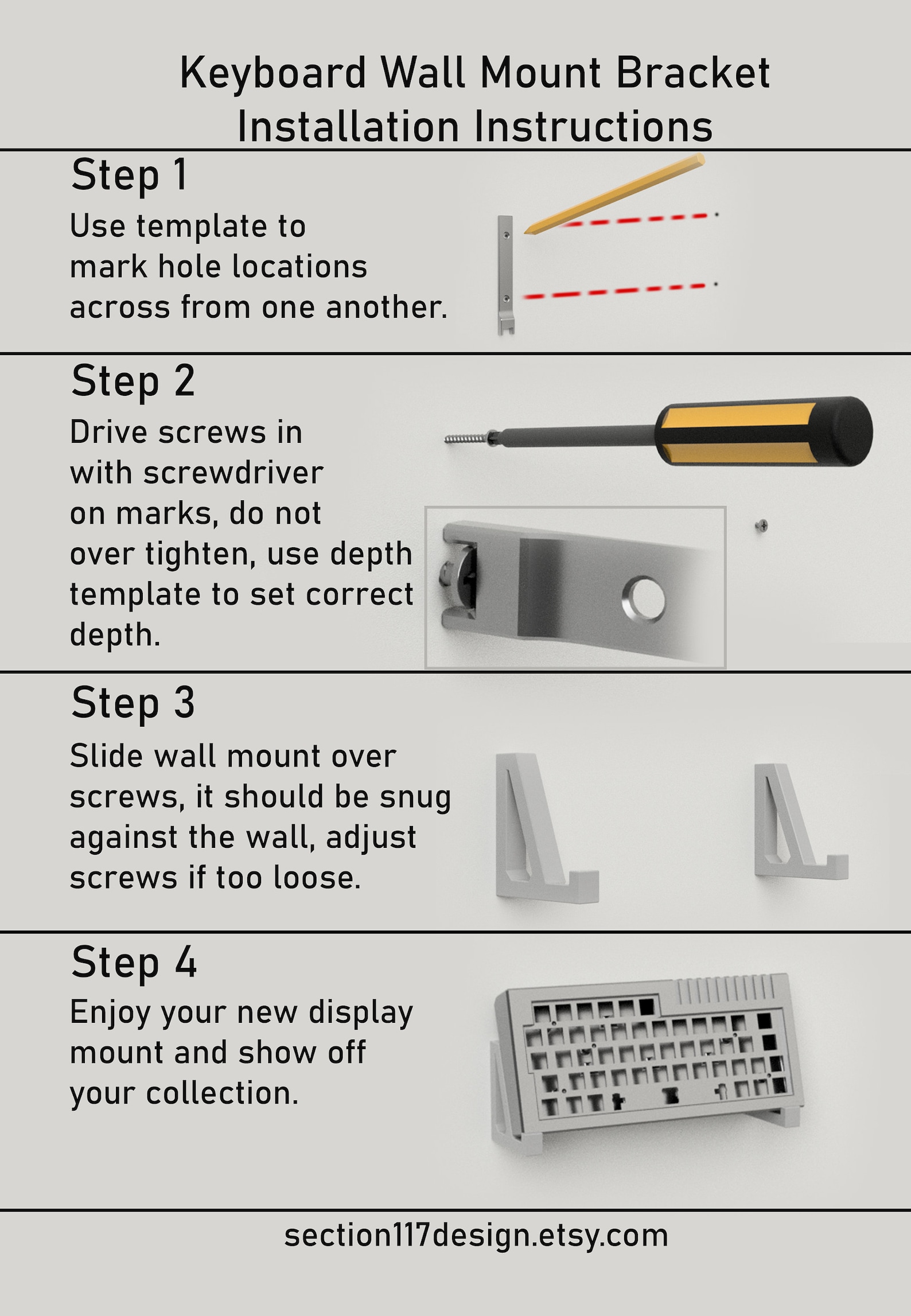 Keyboard Wall Mount Bracket
Installation Instructions

Step 1
Use template to mark hole locations across from one another.

Step 2
Drive screws in with screwdriver on marks, do not over tighten, use depth template to set correct depth.

Step 3
Slide wall mount over screws, it should be snug against the wall, adjust screws if too loose.

Step 4
Enjoy your new display mount and show off your collection.

section117design.etsy.com