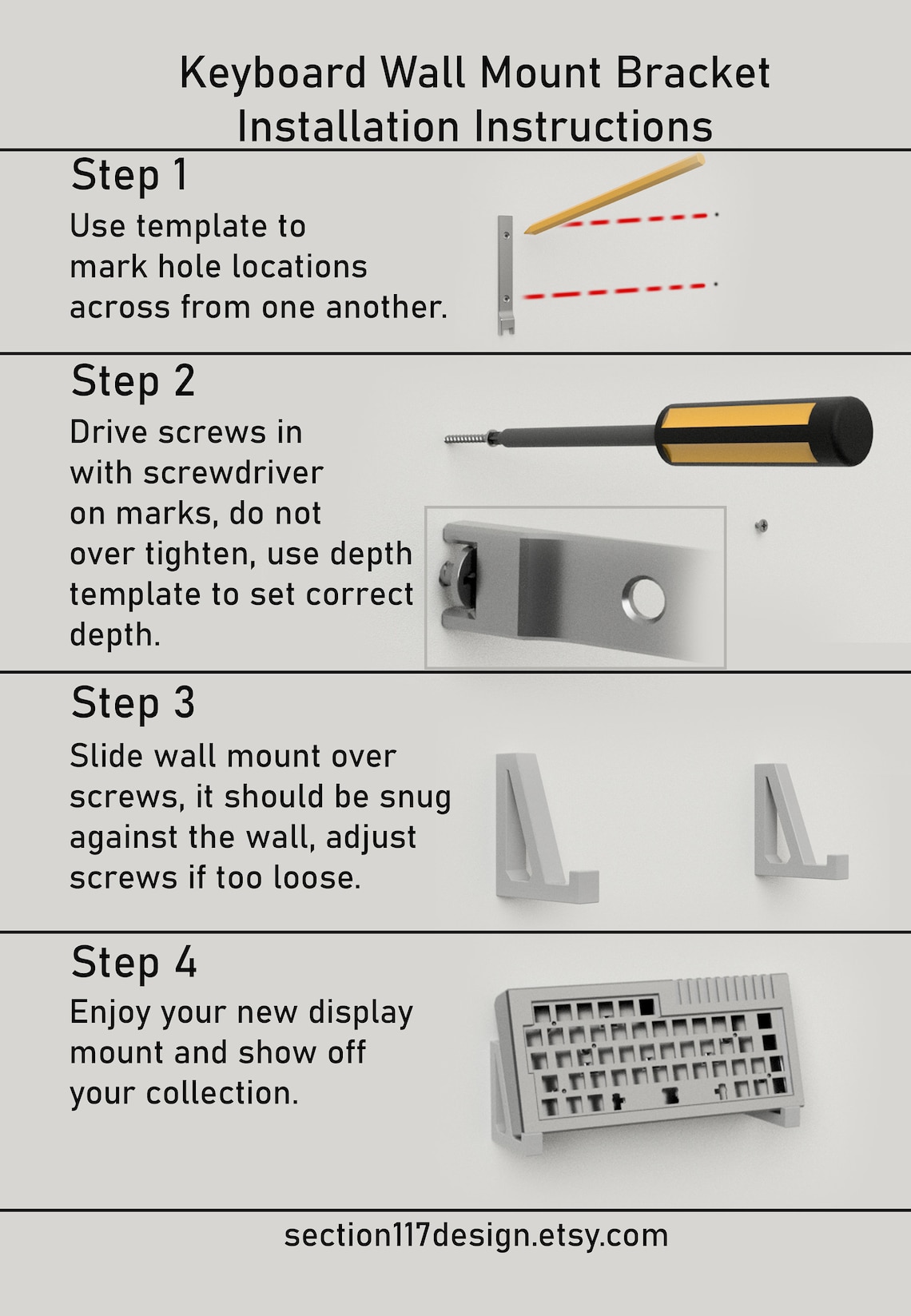 Keyboard Wall Mount Bracket
Installation Instructions

Step 1
Use template to mark hole locations across from one another.

Step 2
Drive screws in with screwdriver on marks, do not over tighten, use depth template to set correct depth.

Step 3
Slide wall mount over screws, it should be snug against the wall, adjust screws if too loose.

Step 4
Enjoy your new display mount and show off your collection.

section117design.etsy.com