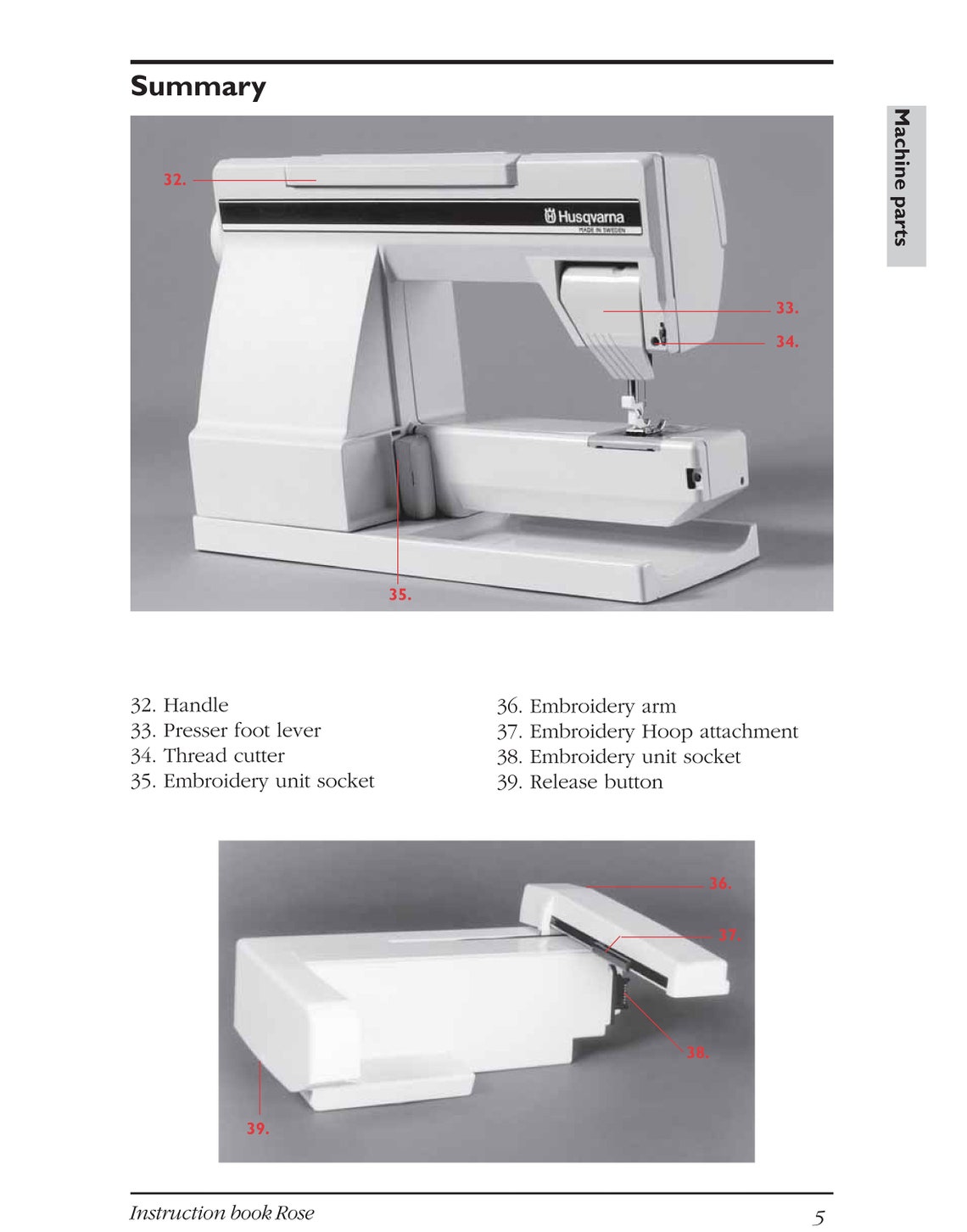 Summary

Machine parts

32.

Husqvarna
MADE IN SWEDEN

33.

34.

35.

32. Handle
33. Presser foot lever
34. Thread cutter
35. Embroidery unit socket

36. Embroidery arm
37. Embroidery Hoop attachment
38. Embroidery unit socket
39. Release button

36.

37.

38.

39.

Instruction book Rose

5