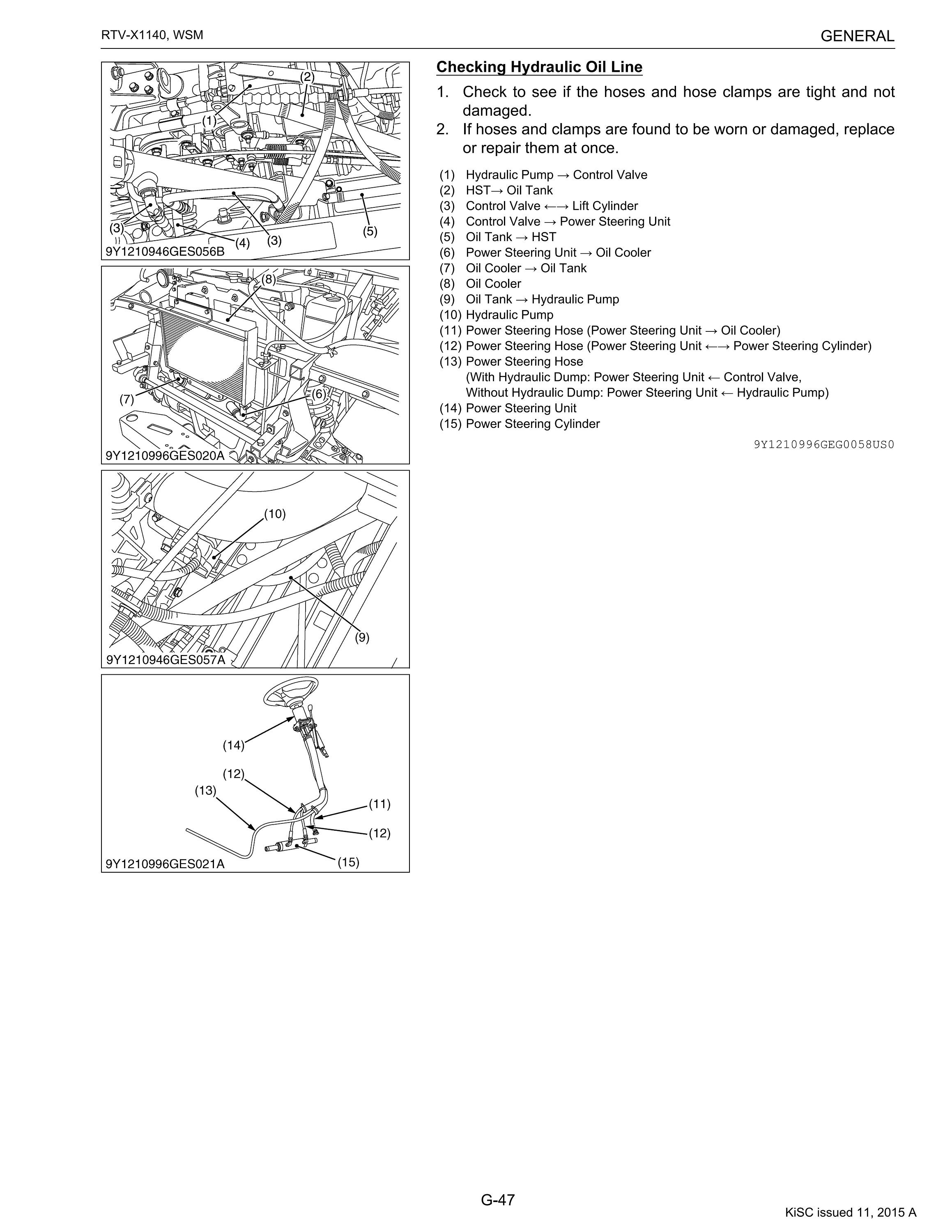 RTV-X1140, WSM

GENERAL

(2)
(1)
(3)
(4)
(3)
(5)
9Y1210946GES056B

(8)
(7)
(6)
9Y1210996GES020A

(10)
(9)
9Y1210946GES057A

(14)
(12)
(13)
(11)
(12)
(15)
9Y1210996GES021A

Checking Hydraulic Oil Line

1. Check to see if the hoses and hose clamps are tight and not damaged.
2. If hoses and clamps are found to be worn or damaged, replace or repair them at once.

(1) Hydraulic Pump → Control Valve
(2) HST→ Oil Tank
(3) Control Valve ←→ Lift Cylinder
(4) Control Valve → Power Steering Unit
(5) Oil Tank → HST
(6) Power Steering Unit → Oil Cooler
(7) Oil Cooler → Oil Tank
(8) Oil Cooler
(9) Oil Tank → Hydraulic Pump
(10) Hydraulic Pump
(11) Power Steering Hose (Power Steering Unit → Oil Cooler)
(12) Power Steering Hose (Power Steering Unit ←→ Power Steering Cylinder)
(13) Power Steering Hose
(With Hydraulic Dump: Power Steering Unit ← Control Valve,
Without Hydraulic Dump: Power Steering Unit ← Hydraulic Pump)
(14) Power Steering Unit
(15) Power Steering Cylinder

9Y1210996GEG0058US0

G-47

KiSC issued 11, 2015 A