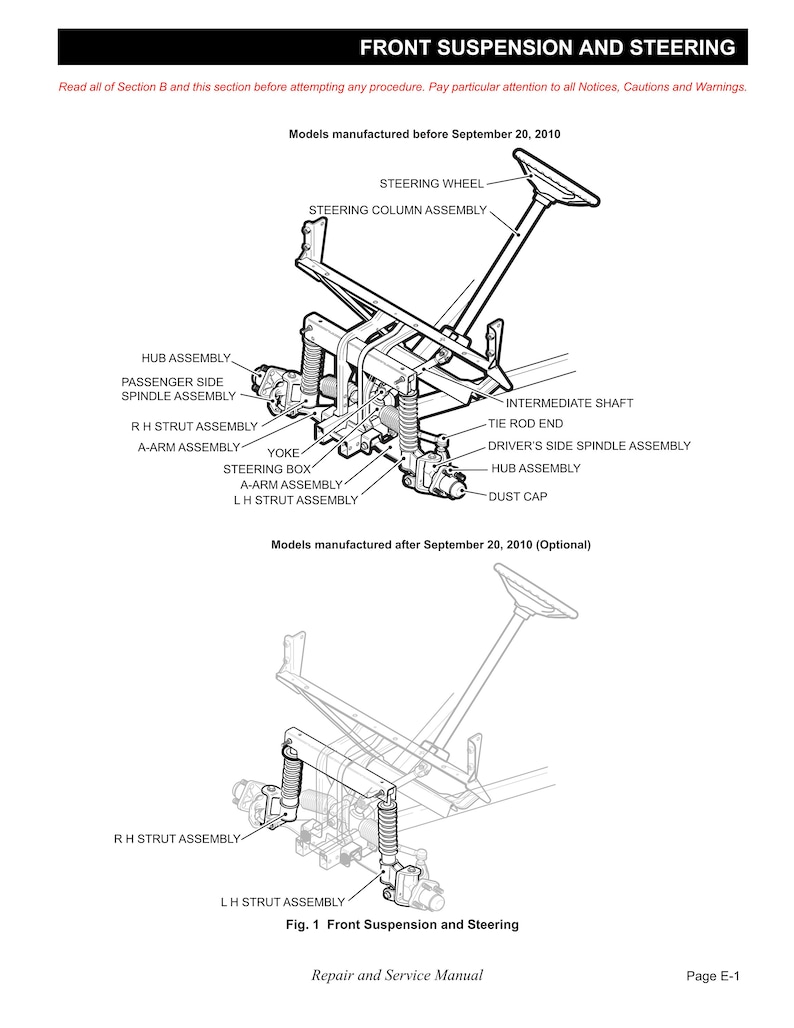 FRONT SUSPENSION AND STEERING

Read all of Section B and this section before attempting any procedure. Pay particular attention to all Notices, Cautions and Warnings.

Models manufactured before September 20, 2010

STEERING WHEEL
STEERING COLUMN ASSEMBLY
HUB ASSEMBLY
PASSENGER SIDE SPINDLE ASSEMBLY
R H STRUT ASSEMBLY
A-ARM ASSEMBLY
YOKE
STEERING BOX
A-ARM ASSEMBLY
L H STRUT ASSEMBLY
INTERMEDIATE SHAFT
TIE ROD END
DRIVER'S SIDE SPINDLE ASSEMBLY
HUB ASSEMBLY
DUST CAP

Models manufactured after September 20, 2010 (Optional)

R H STRUT ASSEMBLY
L H STRUT ASSEMBLY

Fig. 1 Front Suspension and Steering

Repair and Service Manual
Page E-1