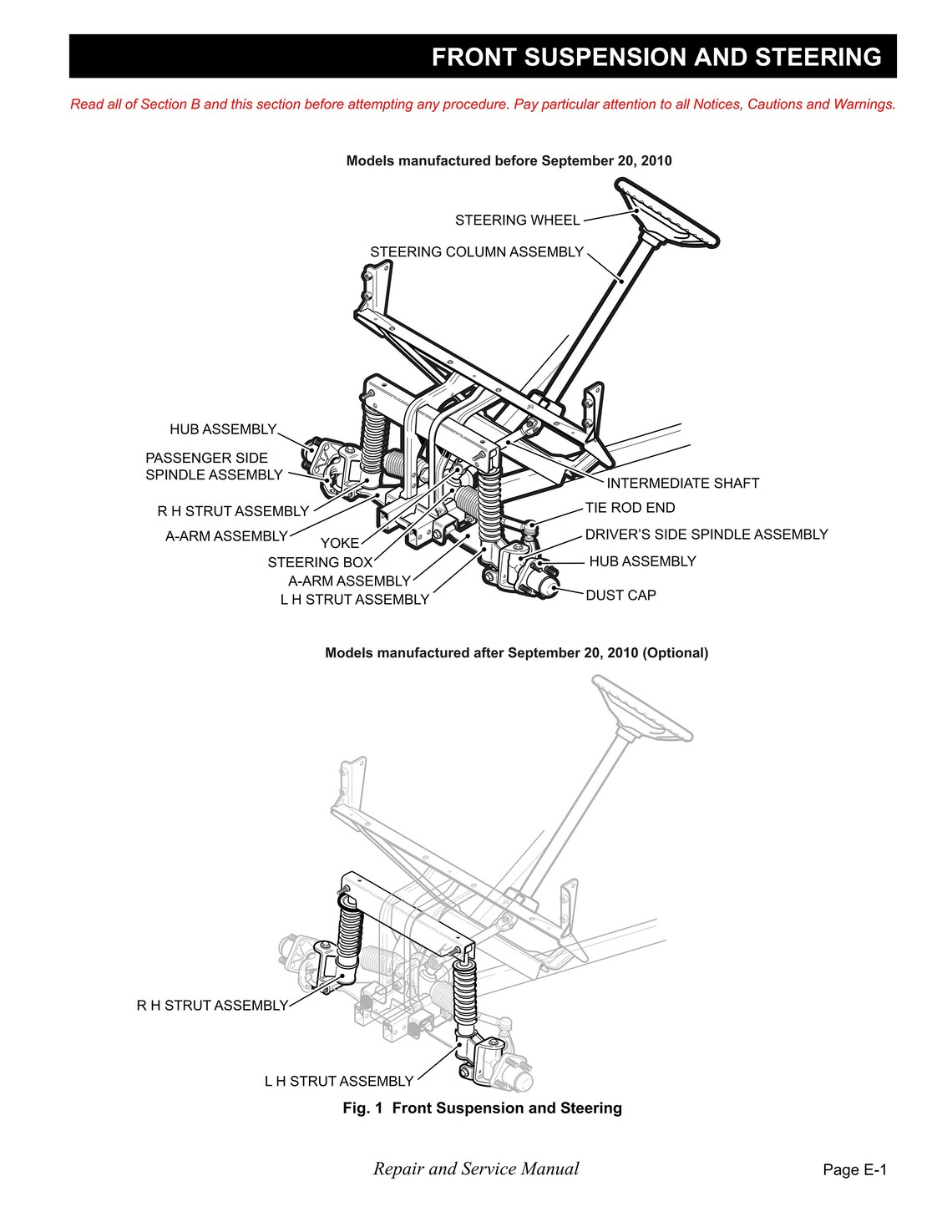 FRONT SUSPENSION AND STEERING

Read all of Section B and this section before attempting any procedure. Pay particular attention to all Notices, Cautions and Warnings.

Models manufactured before September 20, 2010

STEERING WHEEL
STEERING COLUMN ASSEMBLY
HUB ASSEMBLY
PASSENGER SIDE SPINDLE ASSEMBLY
R H STRUT ASSEMBLY
A-ARM ASSEMBLY
YOKE
STEERING BOX
A-ARM ASSEMBLY
L H STRUT ASSEMBLY
INTERMEDIATE SHAFT
TIE ROD END
DRIVER'S SIDE SPINDLE ASSEMBLY
HUB ASSEMBLY
DUST CAP

Models manufactured after September 20, 2010 (Optional)

R H STRUT ASSEMBLY
L H STRUT ASSEMBLY

Fig. 1 Front Suspension and Steering

Repair and Service Manual

Page E-1