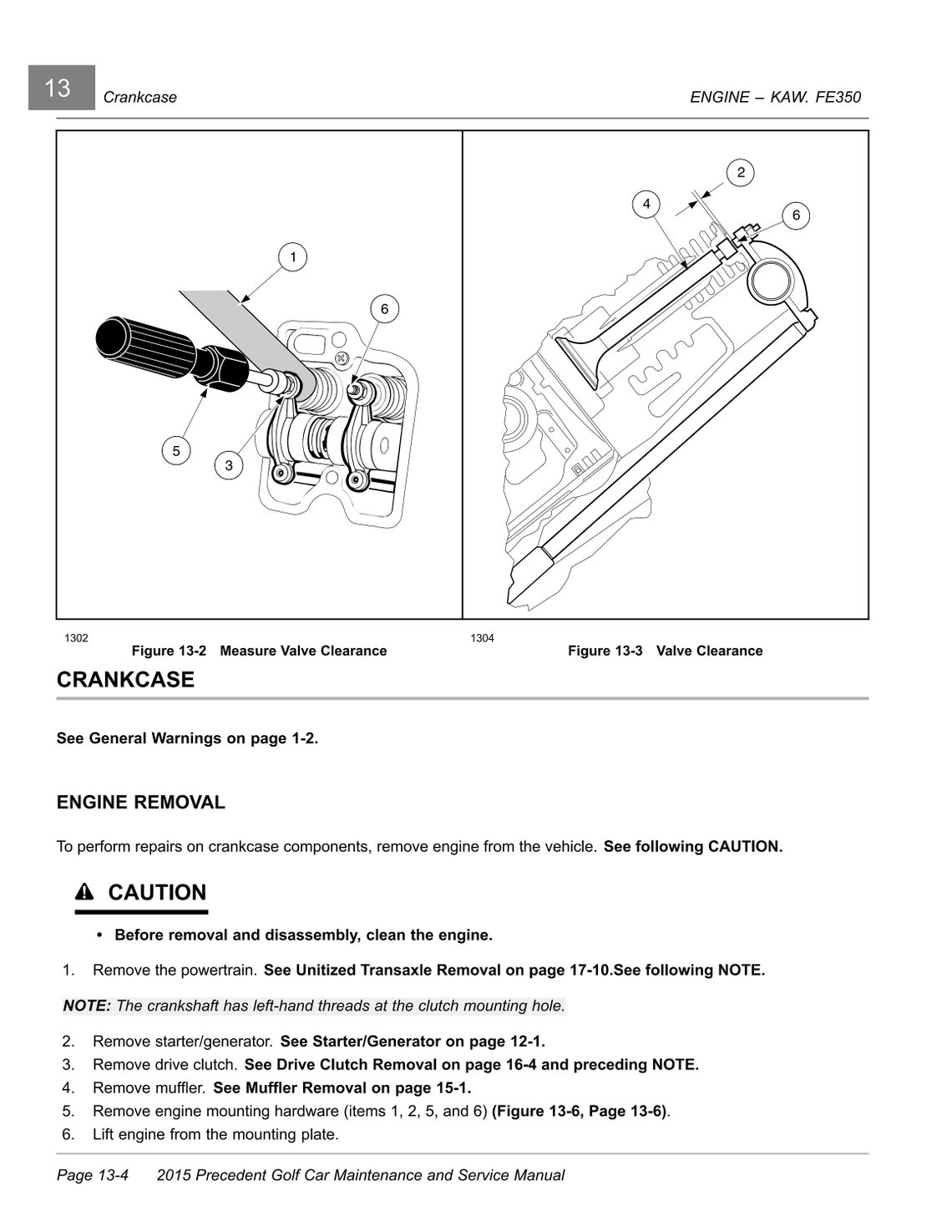 13 Crankcase

ENGINE – KAW. FE350

1

6

5

3

2

4

6

1302

Figure 13-2 Measure Valve Clearance

1304

Figure 13-3 Valve Clearance

CRANKCASE

See General Warnings on page 1-2.

ENGINE REMOVAL

To perform repairs on crankcase components, remove engine from the vehicle. See following CAUTION.

CAUTION

• Before removal and disassembly, clean the engine.

1. Remove the powertrain. See Unitized Transaxle Removal on page 17-10.See following NOTE.

NOTE: The crankshaft has left-hand threads at the clutch mounting hole.

2. Remove starter/generator. See Starter/Generator on page 12-1.
3. Remove drive clutch. See Drive Clutch Removal on page 16-4 and preceding NOTE.
4. Remove muffler. See Muffler Removal on page 15-1.
5. Remove engine mounting hardware (items 1, 2, 5, and 6) (Figure 13-6, Page 13-6).
6. Lift engine from the mounting plate.

Page 13-4 2015 Precedent Golf Car Maintenance and Service Manual