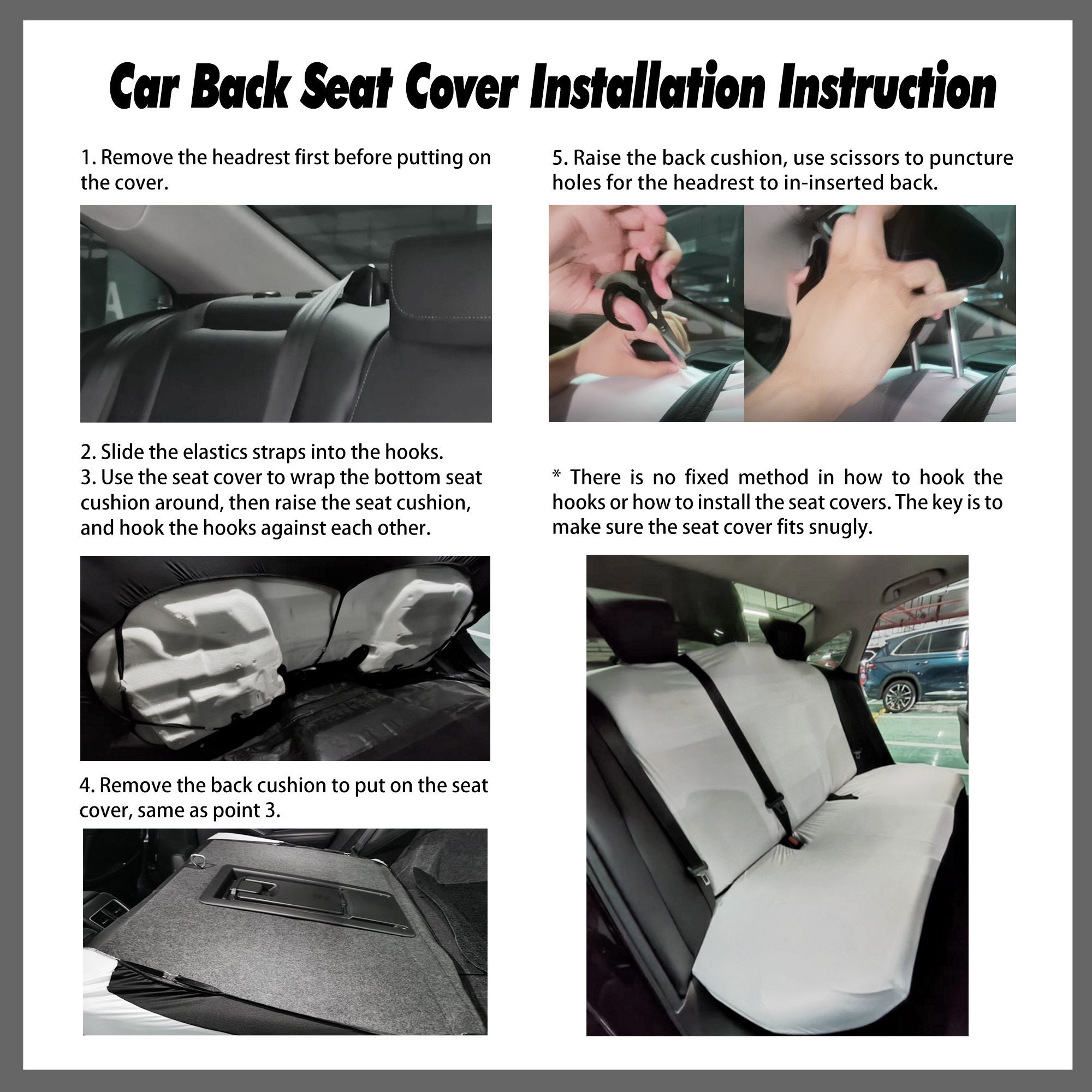 Car Back Seat Cover Installation Instruction

1. Remove the headrest first before putting on the cover.

2. Slide the elastics straps into the hooks.
3. Use the seat cover to wrap the bottom seat cushion around, then raise the seat cushion, and hook the hooks against each other.

4. Remove the back cushion to put on the seat cover, same as point 3.

5. Raise the back cushion, use scissors to puncture holes for the headrest to in-inserted back.

* There is no fixed method in how to hook the hooks or how to install the seat covers. The key is to make sure the seat cover fits snugly.