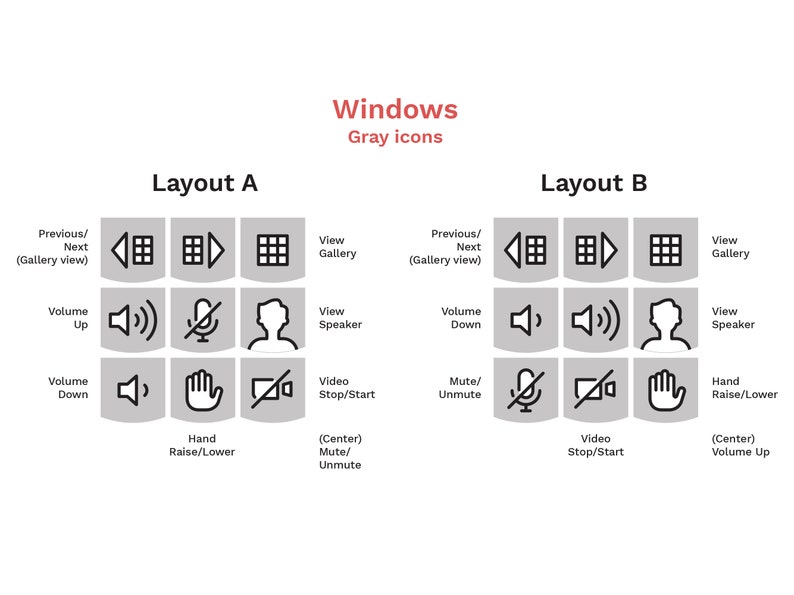 Windows
Gray icons

Layout A

Previous/ Next (Gallery view)

View Gallery

Volume Up

View Speaker

Volume Down

Video Stop/Start

Hand Raise/Lower

(Center) Mute/ Unmute

Layout B

Previous/ Next (Gallery view)

View Gallery

Volume Down

View Speaker

Mute/ Unmute

Hand Raise/Lower

Video Stop/Start

(Center) Volume Up