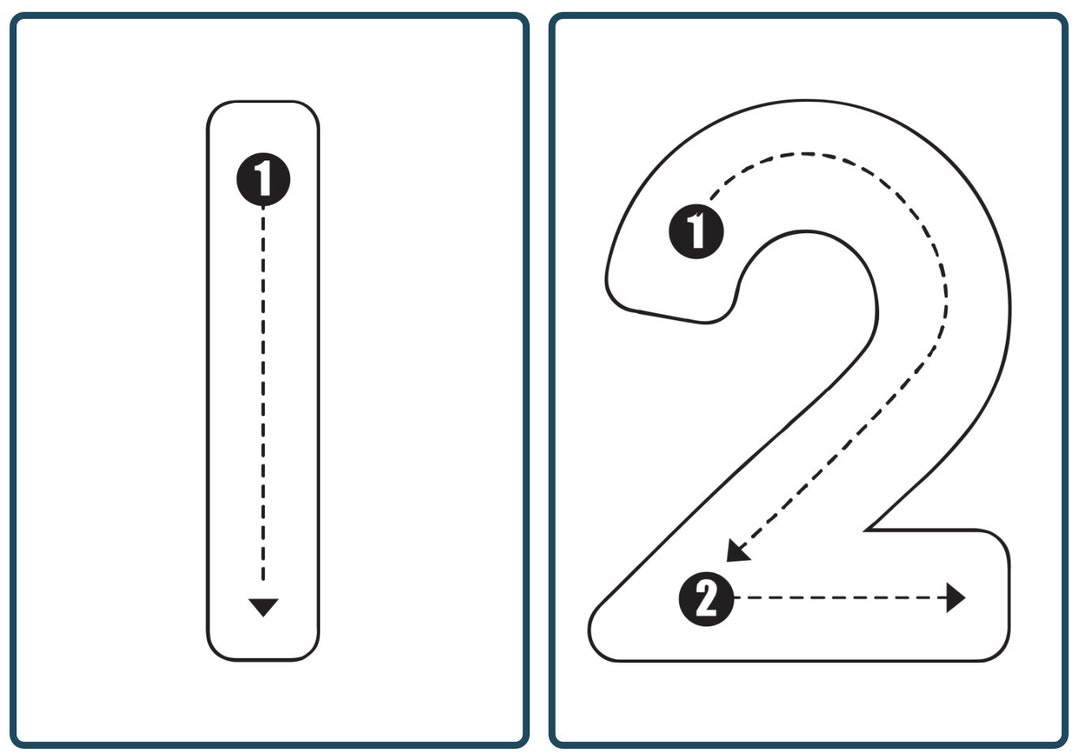 1

1

2