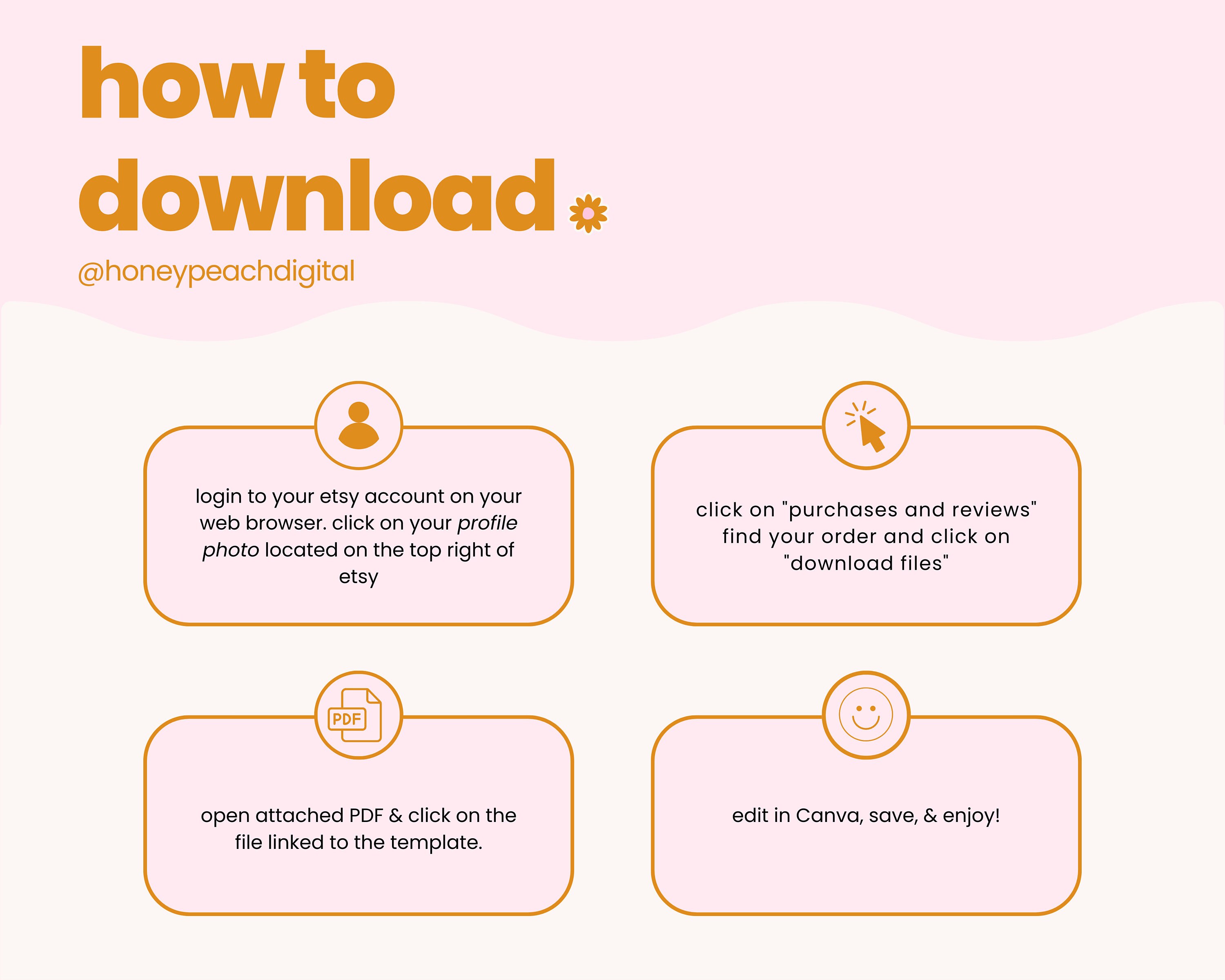 how to download

@honeypeachdigital

login to your etsy account on your web browser. click on your profile photo located on the top right of etsy

click on "purchases and reviews" find your order and click on "download files"

PDF

open attached PDF & click on the file linked to the template.

edit in Canva, save, & enjoy!