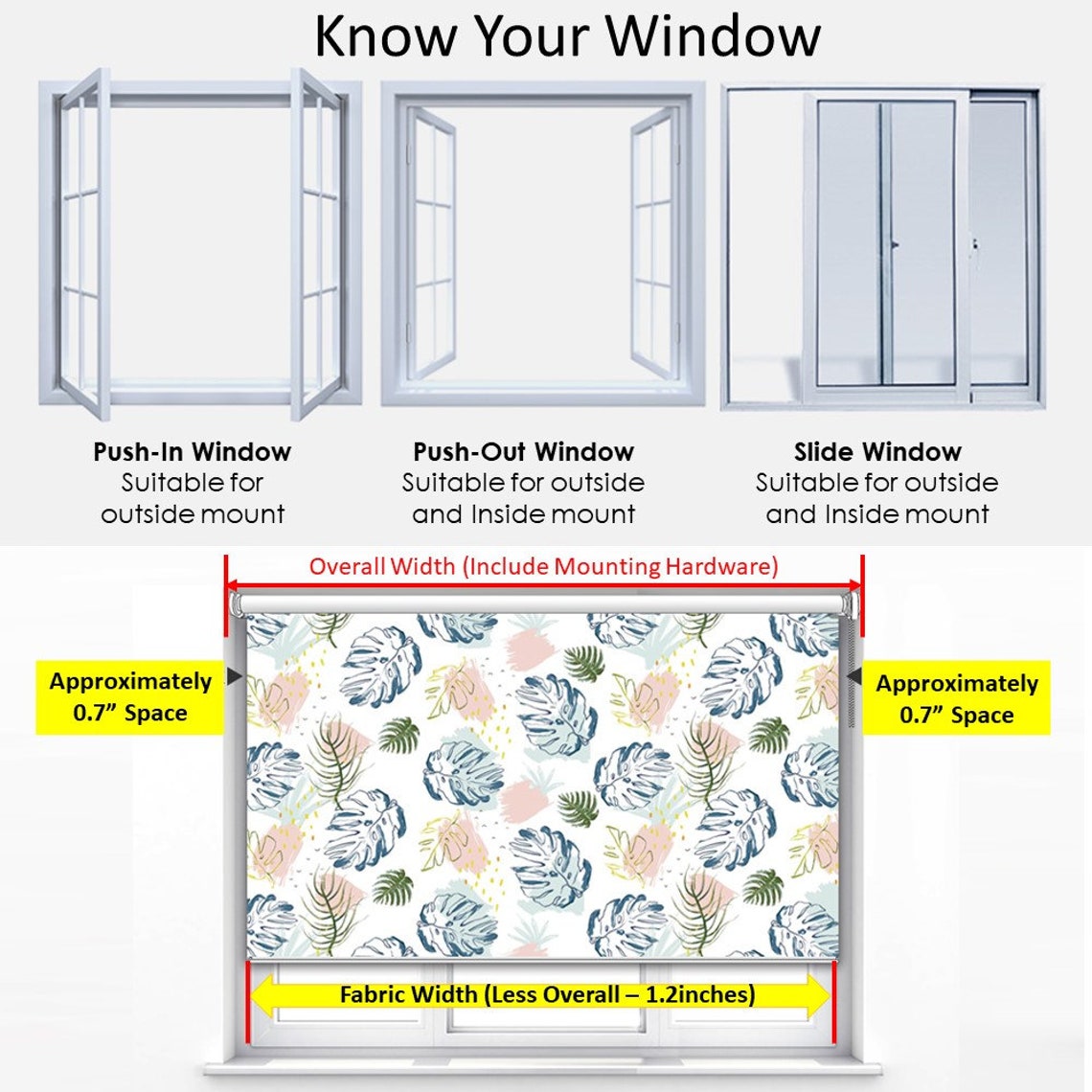 Know Your Window

Push-In Window
Suitable for outside mount

Push-Out Window
Suitable for outside and Inside mount

Slide Window
Suitable for outside and Inside mount

Overall Width (Include Mounting Hardware)

Approximately 0.7” Space

Approximately 0.7” Space

Fabric Width (Less Overall – 1.2inches)