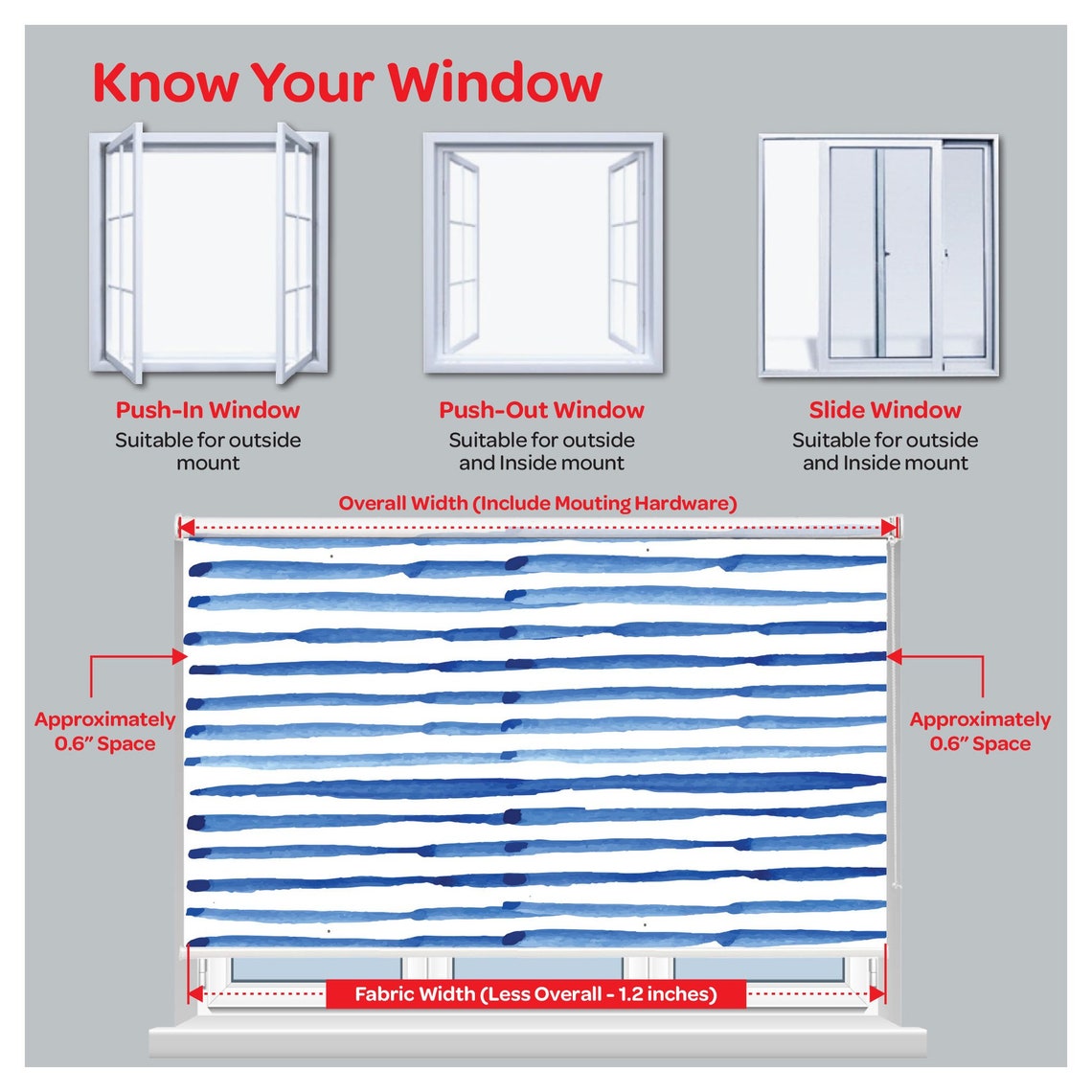 Know Your Window

Push-In Window
Suitable for outside mount

Push-Out Window
Suitable for outside and Inside mount

Slide Window
Suitable for outside and Inside mount

Overall Width (Include Mouting Hardware)

Approximately 0.6" Space

Approximately 0.6" Space

Fabric Width (Less Overall - 1.2 inches)