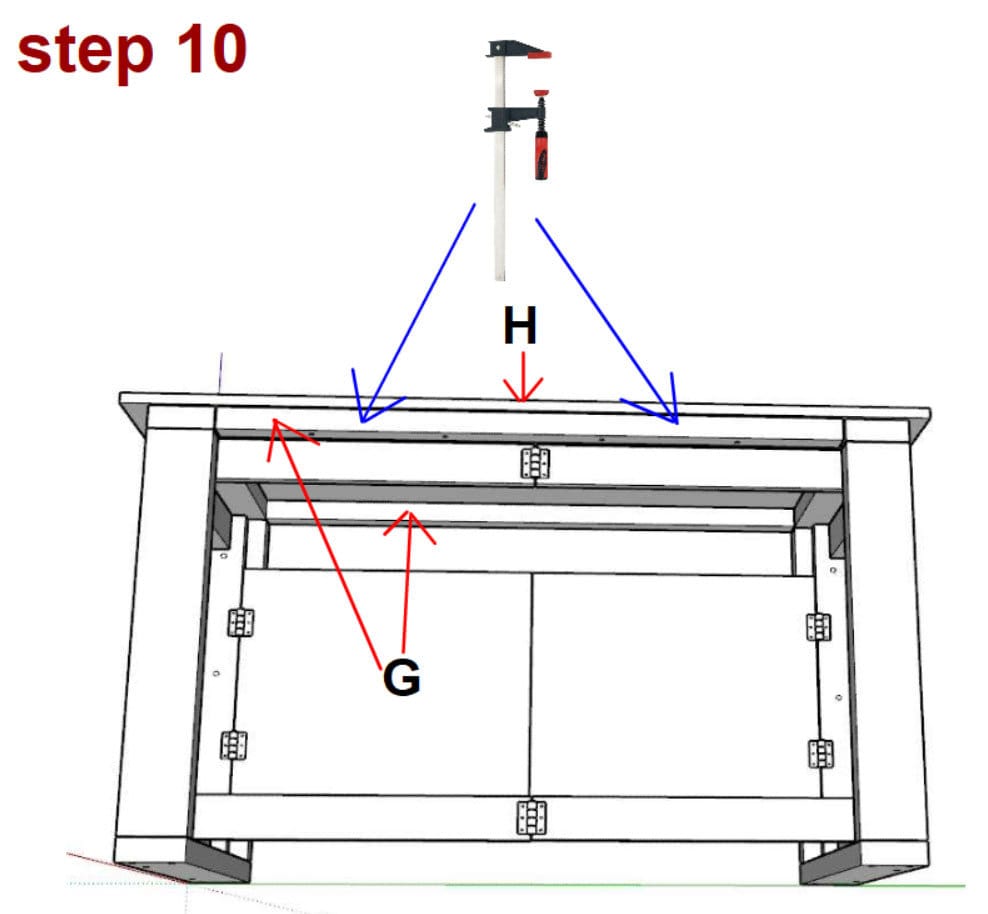 step 10

H

G