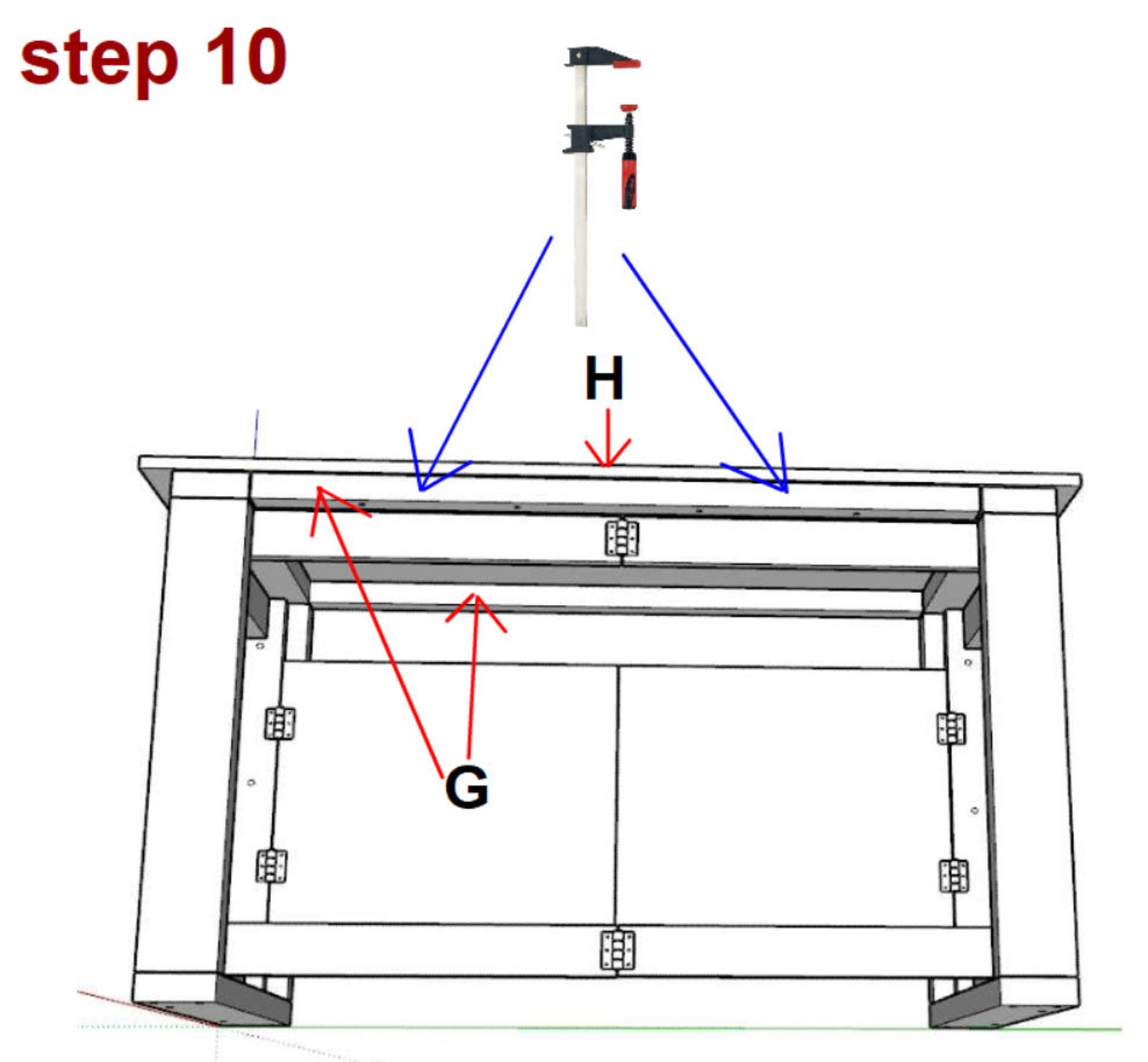 step 10

H

G