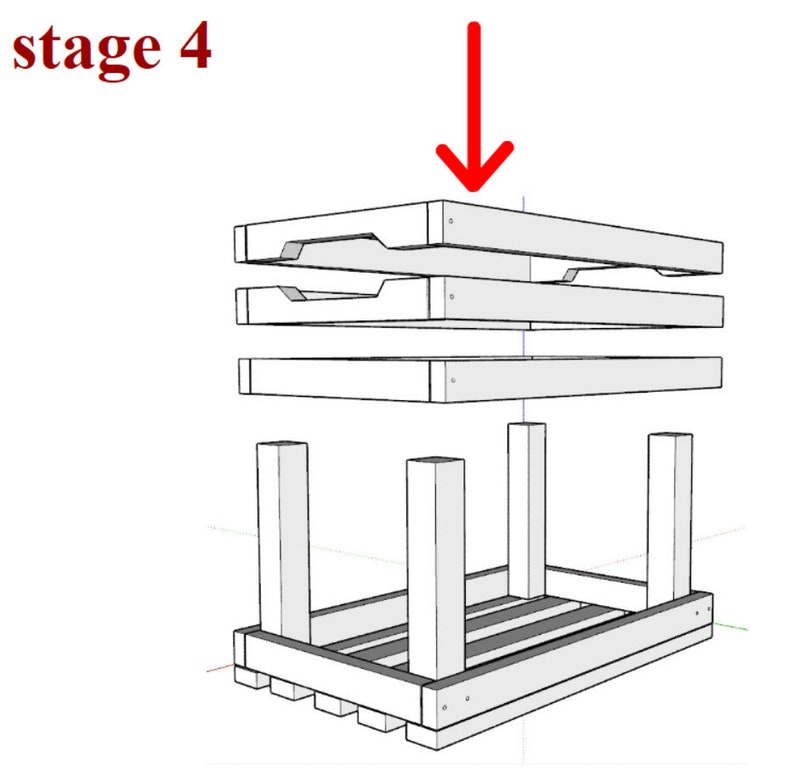 stage 4