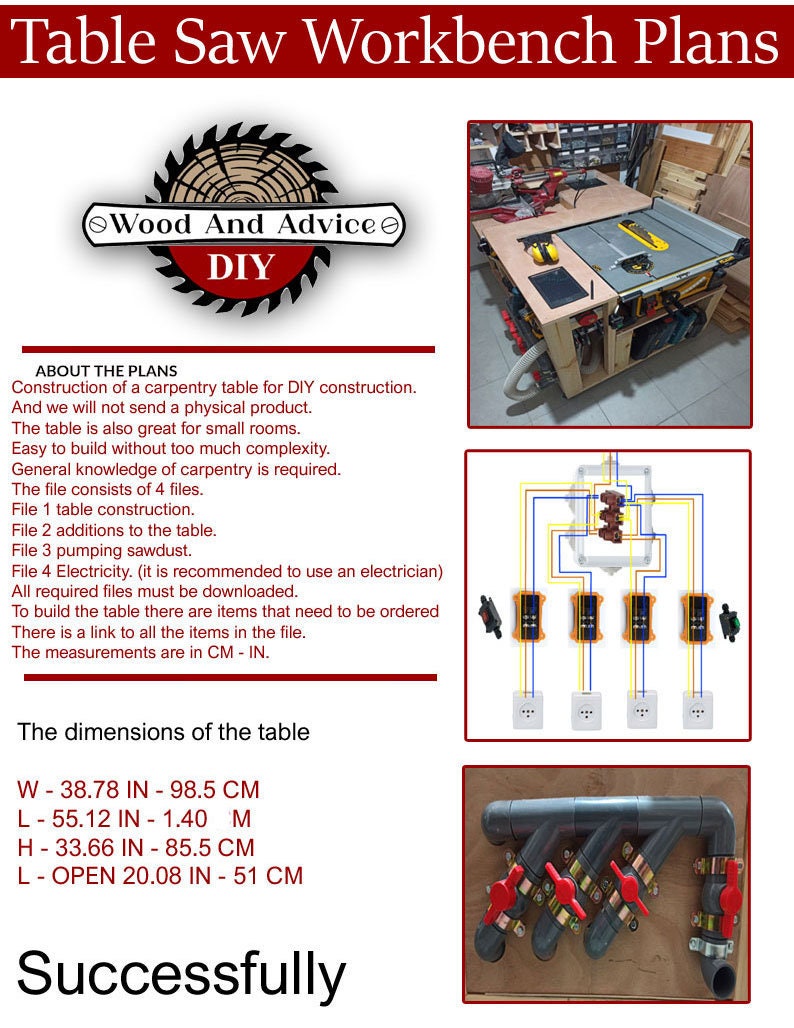 Table Saw Workbench Plans

Wood And Advice
DIY

ABOUT THE PLANS
Construction of a carpentry table for DIY construction.
And we will not send a physical product.
The table is also great for small rooms.
Easy to build without too much complexity.
General knowledge of carpentry is required.
The file consists of 4 files.
File 1 table construction.
File 2 additions to the table.
File 3 pumping sawdust.
File 4 Electricity. (it is recommended to use an electrician)
All required files must be downloaded.
To build the table there are items that need to be ordered
There is a link to all the items in the file.
The measurements are in CM - IN.

The dimensions of the table

W - 38.78 IN - 98.5 CM
L - 55.12 IN - 1.40 M
H - 33.66 IN - 85.5 CM
L - OPEN 20.08 IN - 51 CM

Successfully