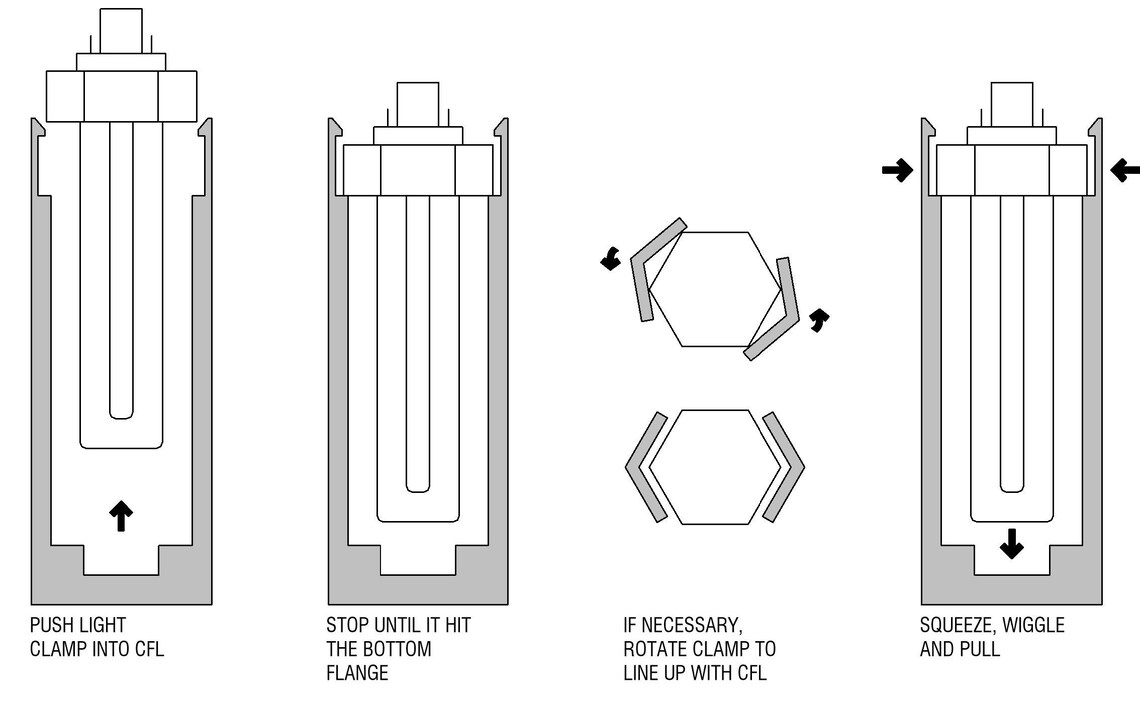 PUSH LIGHT CLAMP INTO CFL

STOP UNTIL IT HIT THE BOTTOM FLANGE

IF NECESSARY, ROTATE CLAMP TO LINE UP WITH CFL

SQUEEZE, WIGGLE AND PULL