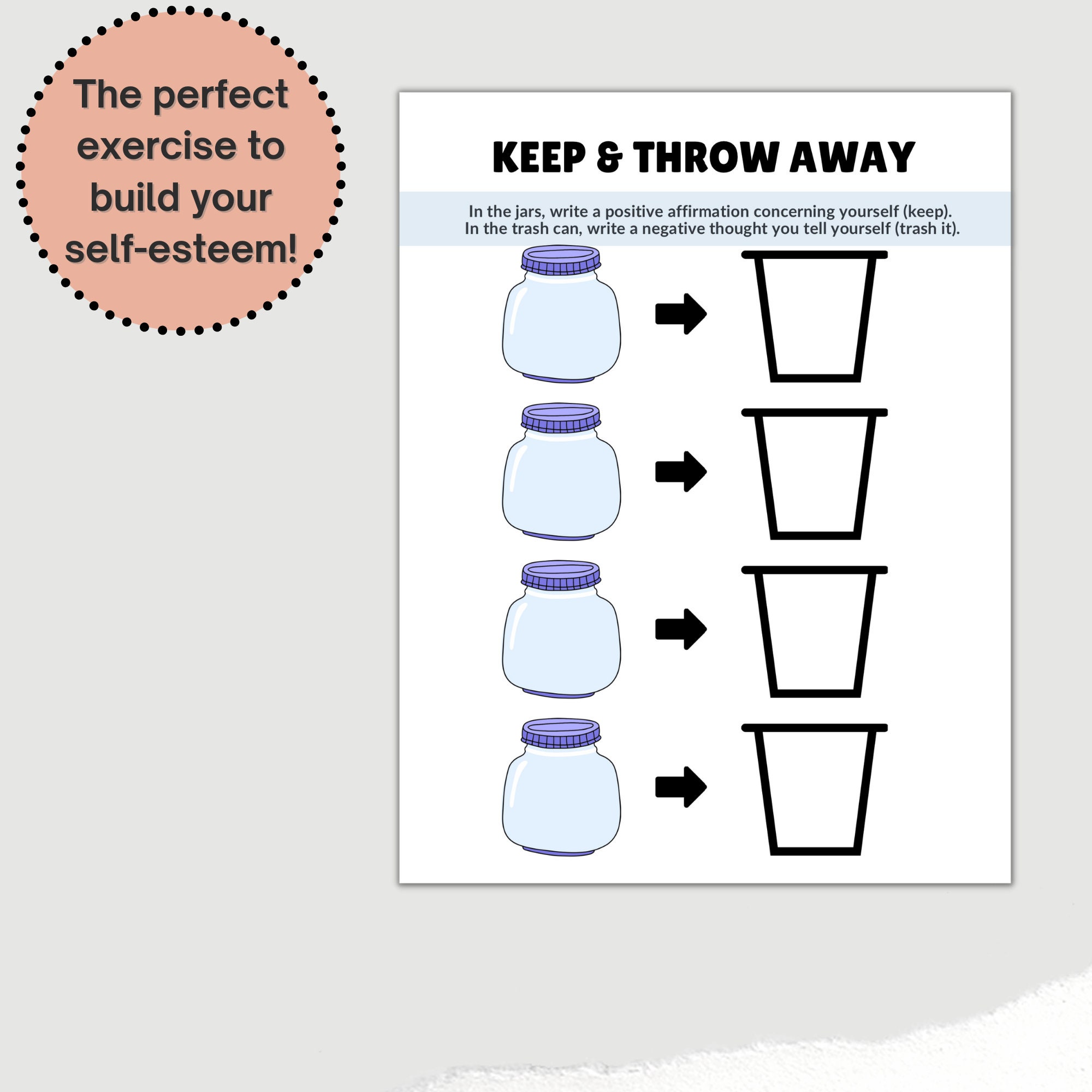 The perfect exercise to build your self-esteem!

KEEP & THROW AWAY

In the jars, write a positive affirmation concerning yourself (keep).
In the trash can, write a negative thought you tell yourself (trash it).