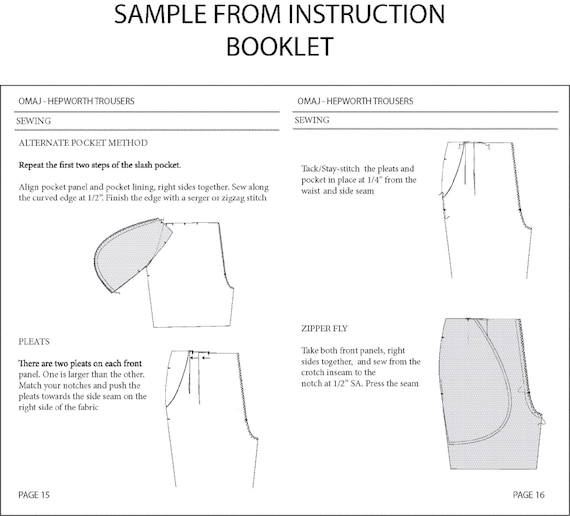 SAMPLE FROM INSTRUCTION BOOKLET

OMAJ - HEPWORTH TROUSERS

SEWING

ALTERNATE POCKET METHOD

Repeat the first two steps of the slash pocket.

Align pocket panel and pocket lining, right sides together. Sew along the curved edge at 1/2". Finish the edge with a serger or zigzag stitch

PLEATS

There are two pleats on each front panel. One is larger than the other. Match your notches and push the pleats towards the side seam on the right side of the fabric

PAGE 15

OMAJ - HEPWORTH TROUSERS

SEWING

Tack/Stay-stitch the pleats and pocket in place at 1/4" from the waist and side seam

ZIPPER FLY

Take both front panels, right sides together, and sew from the crotch inseam to the notch at 1/2" SA. Press the seam

PAGE 16