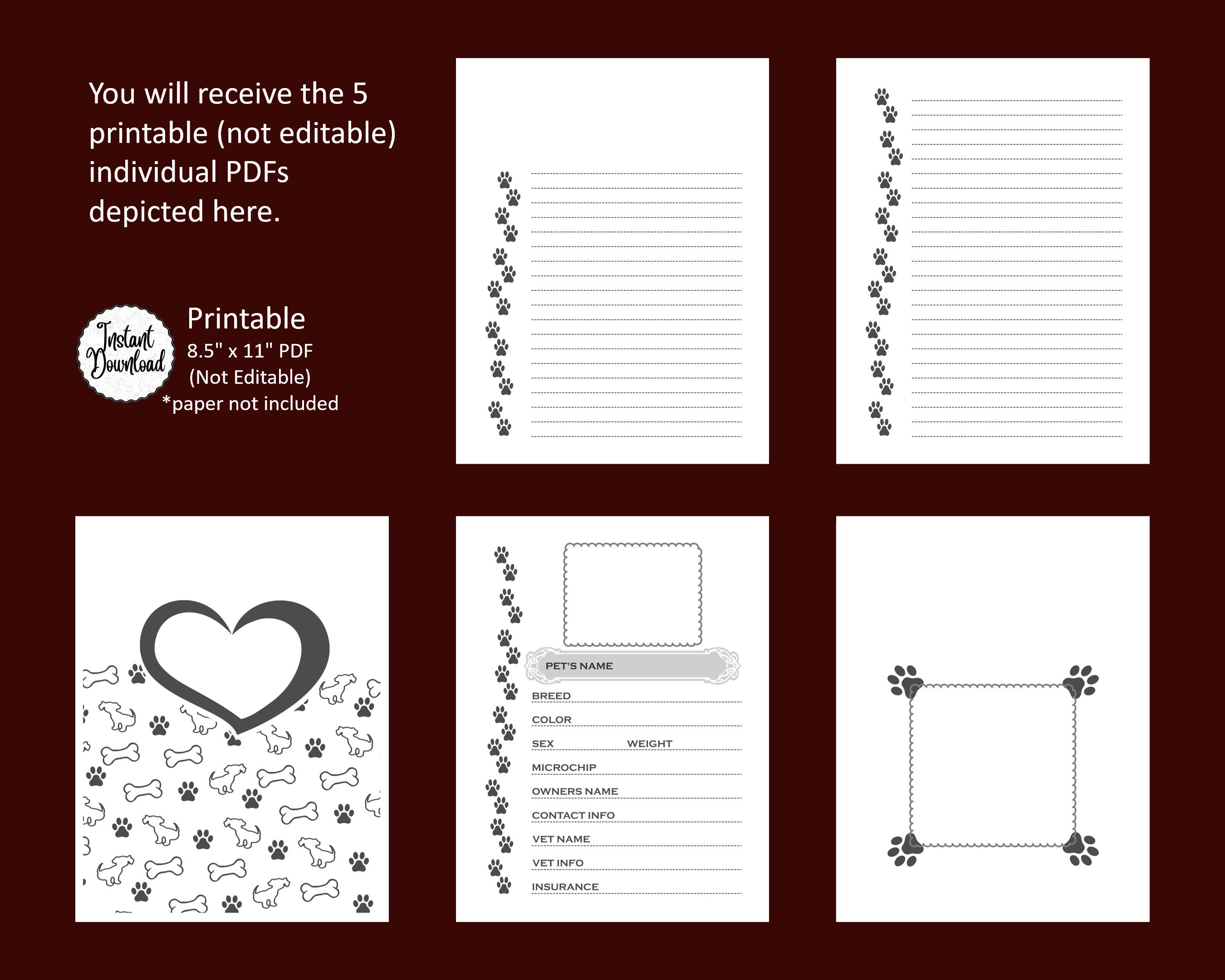 You will receive the 5 printable (not editable) individual PDFs depicted here.

Instant Download

Printable
8.5" x 11" PDF
(Not Editable)
*paper not included

PET'S NAME
BREED
COLOR
SEX WEIGHT
MICROCHIP
OWNERS NAME
CONTACT INFO
VET NAME
VET INFO
INSURANCE