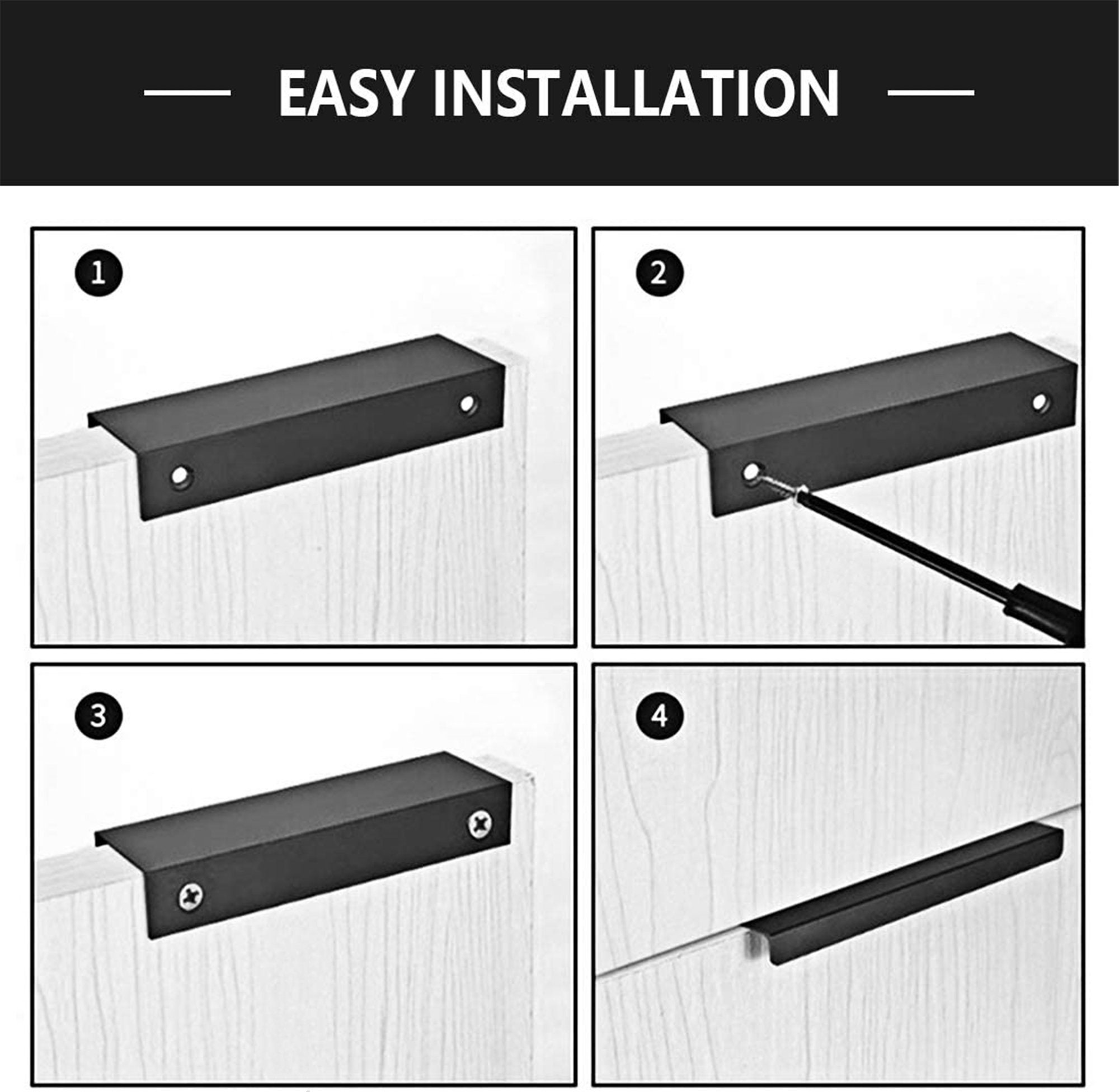 EASY INSTALLATION

1

2

3

4