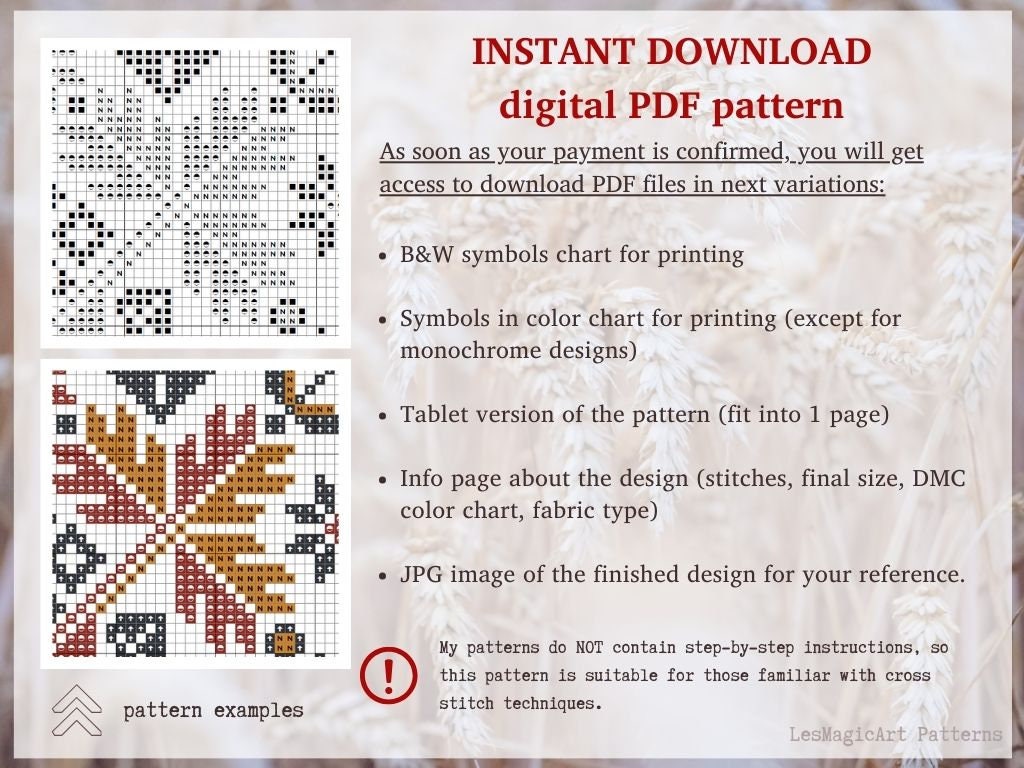 INSTANT DOWNLOAD
digital PDF pattern

As soon as your payment is confirmed, you will get access to download PDF files in next variations:

• B&W symbols chart for printing

• Symbols in color chart for printing (except for monochrome designs)

• Tablet version of the pattern (fit into 1 page)

• Info page about the design (stitches, final size, DMC color chart, fabric type)

• JPG image of the finished design for your reference.

!

My patterns do NOT contain step-by-step instructions, so this pattern is suitable for those familiar with cross stitch techniques.

pattern examples

LesMagicArt Patterns