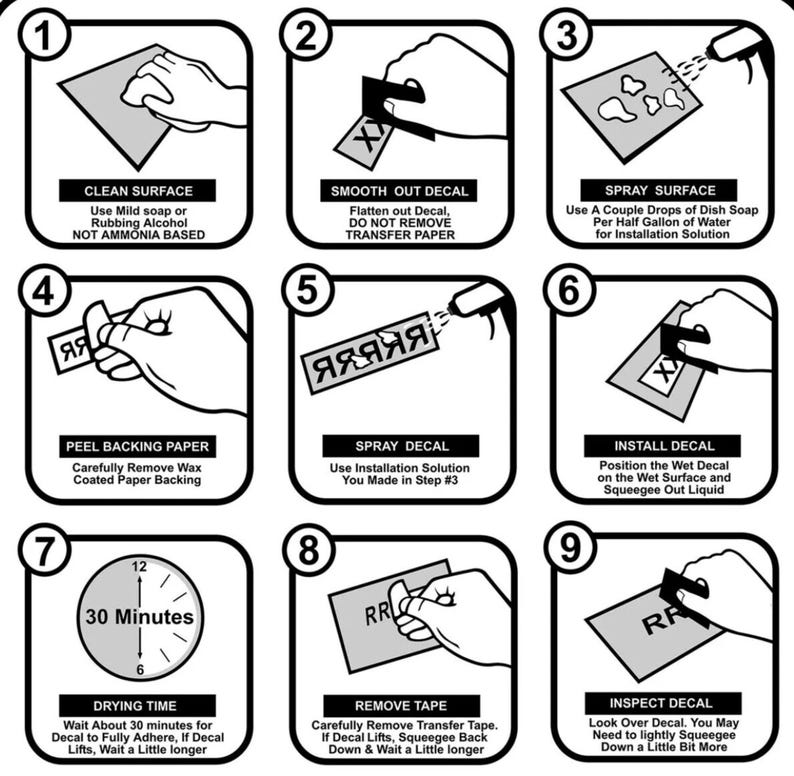 1

CLEAN SURFACE

Use Mild soap or Rubbing Alcohol NOT AMMONIA BASED

2

XX

SMOOTH OUT DECAL

Flatten out Decal, DO NOT REMOVE TRANSFER PAPER

3

SPRAY SURFACE

Use A Couple Drops of Dish Soap Per Half Gallon of Water for Installation Solution

4

RR

PEEL BACKING PAPER

Carefully Remove Wax Coated Paper Backing

5

RRRRR

SPRAY DECAL

Use Installation Solution You Made in Step #3

6

XX

INSTALL DECAL

Position the Wet Decal on the Wet Surface and Squeegee Out Liquid

7

12

30 Minutes

6

DRYING TIME

Wait About 30 minutes for Decal to Fully Adhere, If Decal Lifts, Wait a Little longer

8

RR

REMOVE TAPE

Carefully Remove Transfer Tape. If Decal Lifts, Squeegee Back Down & Wait a Little longer

9

RR

INSPECT DECAL

Look Over Decal. You May Need to lightly Squeegee Down a Little Bit More