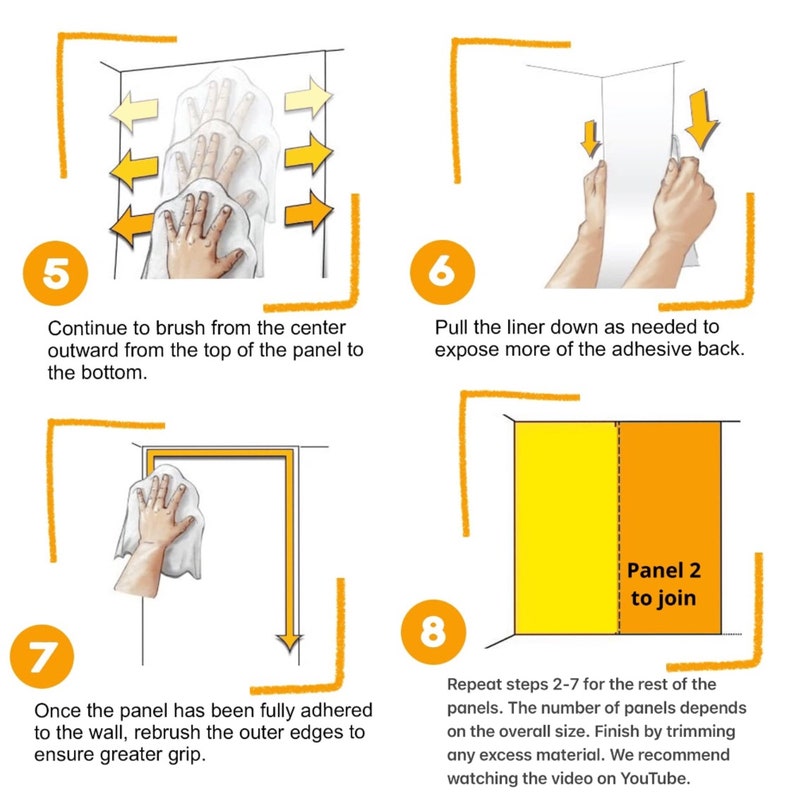 5

Continue to brush from the center outward from the top of the panel to the bottom.

6

Pull the liner down as needed to expose more of the adhesive back.

7

Once the panel has been fully adhered to the wall, rebrush the outer edges to ensure greater grip.

Panel 2 to join

8

Repeat steps 2-7 for the rest of the panels. The number of panels depends on the overall size. Finish by trimming any excess material. We recommend watching the video on YouTube.