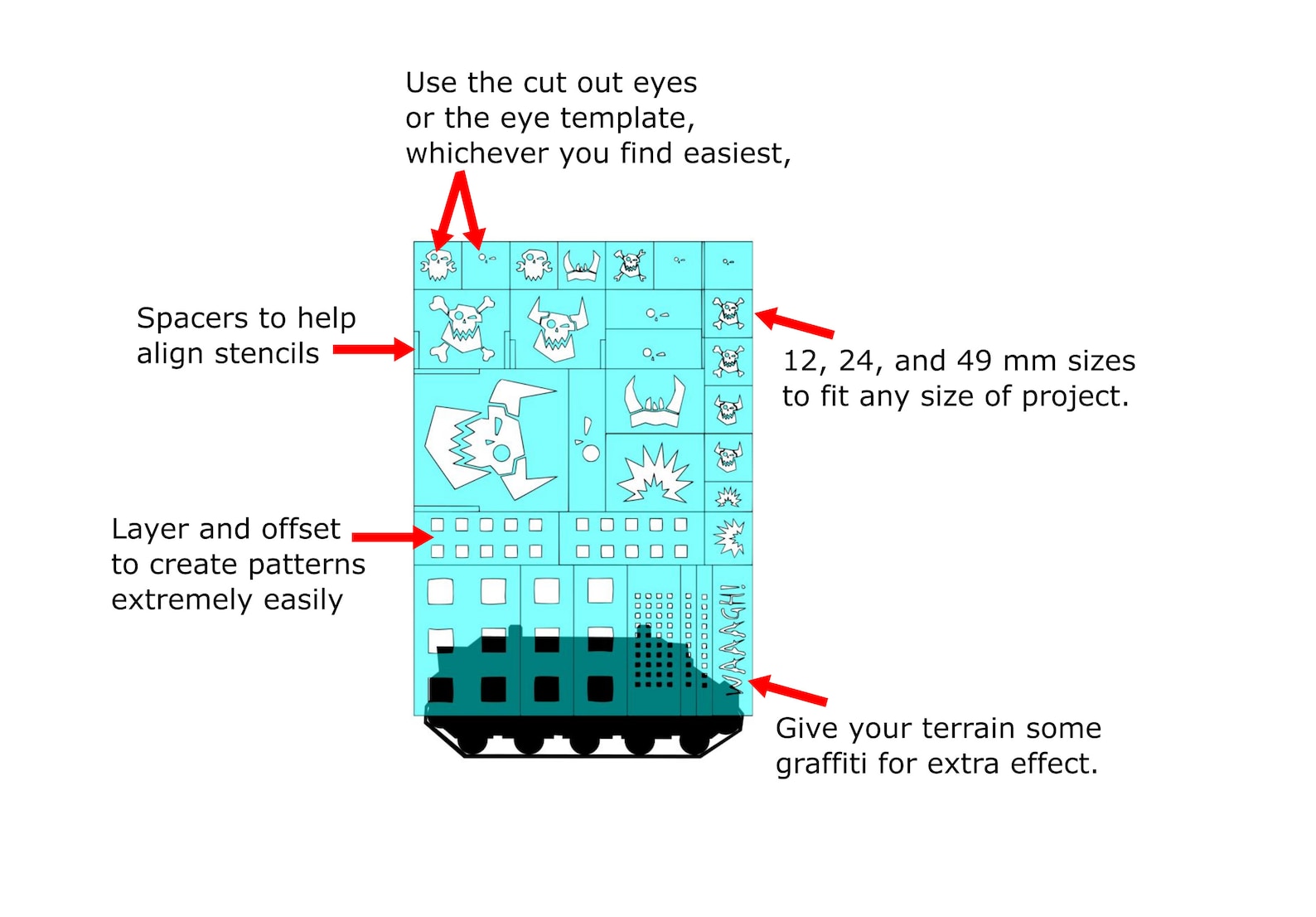 Use the cut out eyes or the eye template, whichever you find easiest,

Spacers to help align stencils

12, 24, and 49 mm sizes to fit any size of project.

Layer and offset to create patterns extremely easily

WAAAGH!

Give your terrain some graffiti for extra effect.