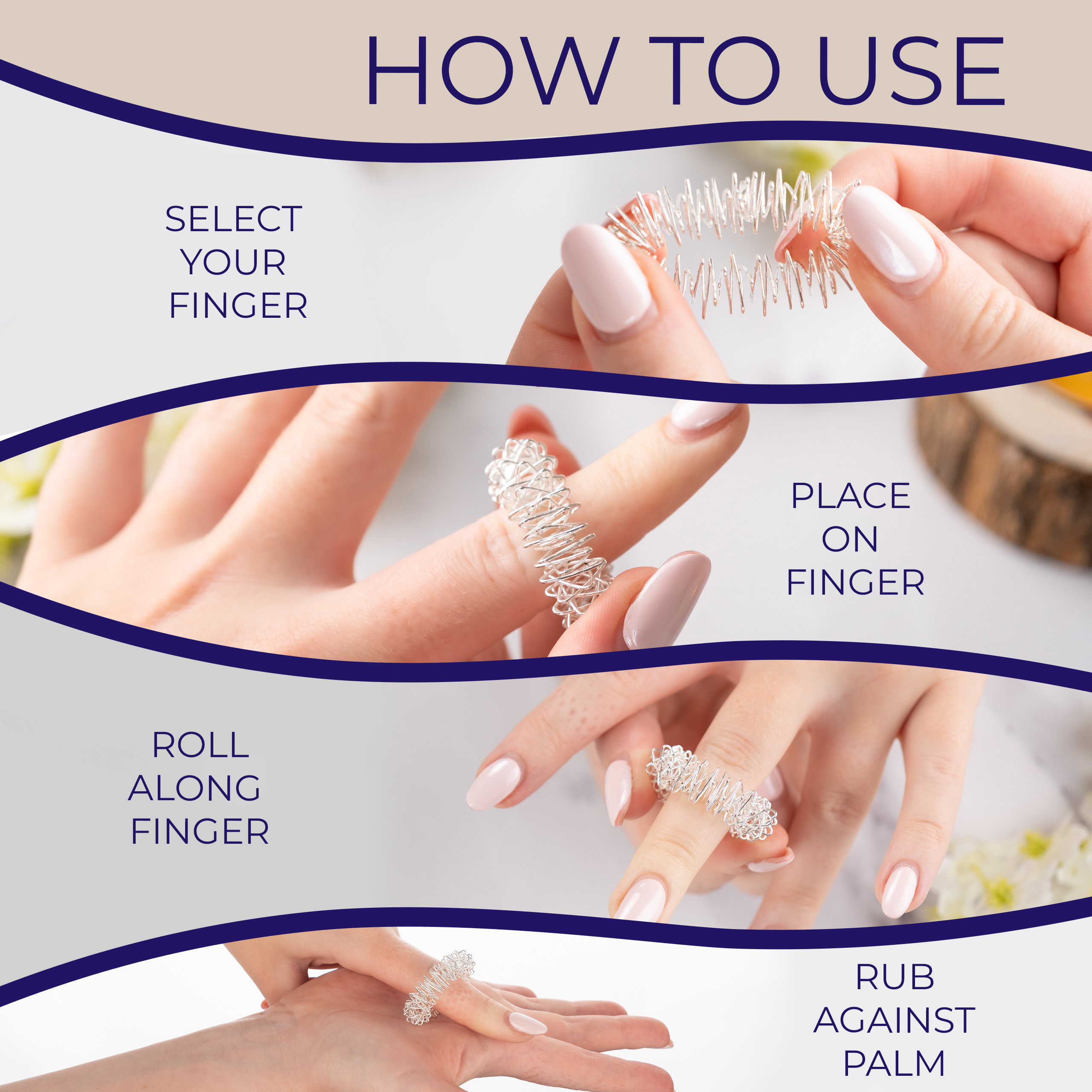 HOW TO USE

SELECT YOUR FINGER

PLACE ON FINGER

ROLL ALONG FINGER

RUB AGAINST PALM