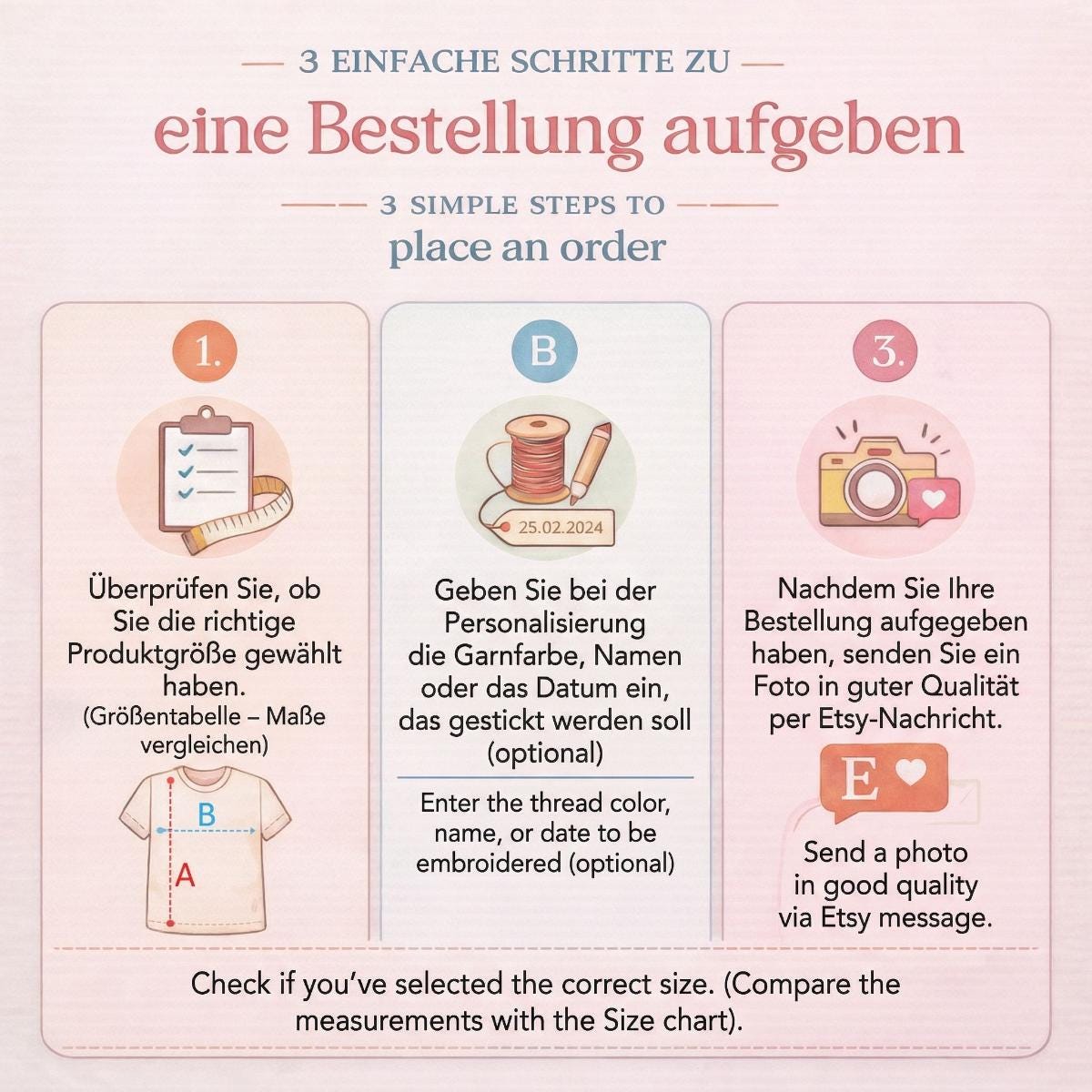 3 EINFACHE SCHRITTE ZU
eine Bestellung aufgeben
3 SIMPLE STEPS TO
place an order

1.

Überprüfen Sie, ob Sie die richtige Produktgröße gewählt haben.
(Größentabelle – Maße vergleichen)

B
A

B

25.02.2024

Geben Sie bei der Personalisierung die Garnfarbe, Namen oder das Datum ein, das gestickt werden soll (optional)

Enter the thread color, name, or date to be embroidered (optional)

3.

Nachdem Sie Ihre Bestellung aufgegeben haben, senden Sie ein Foto in guter Qualität per Etsy-Nachricht.

E

Send a photo in good quality via Etsy message.

Check if you've selected the correct size. (Compare the measurements with the Size chart).