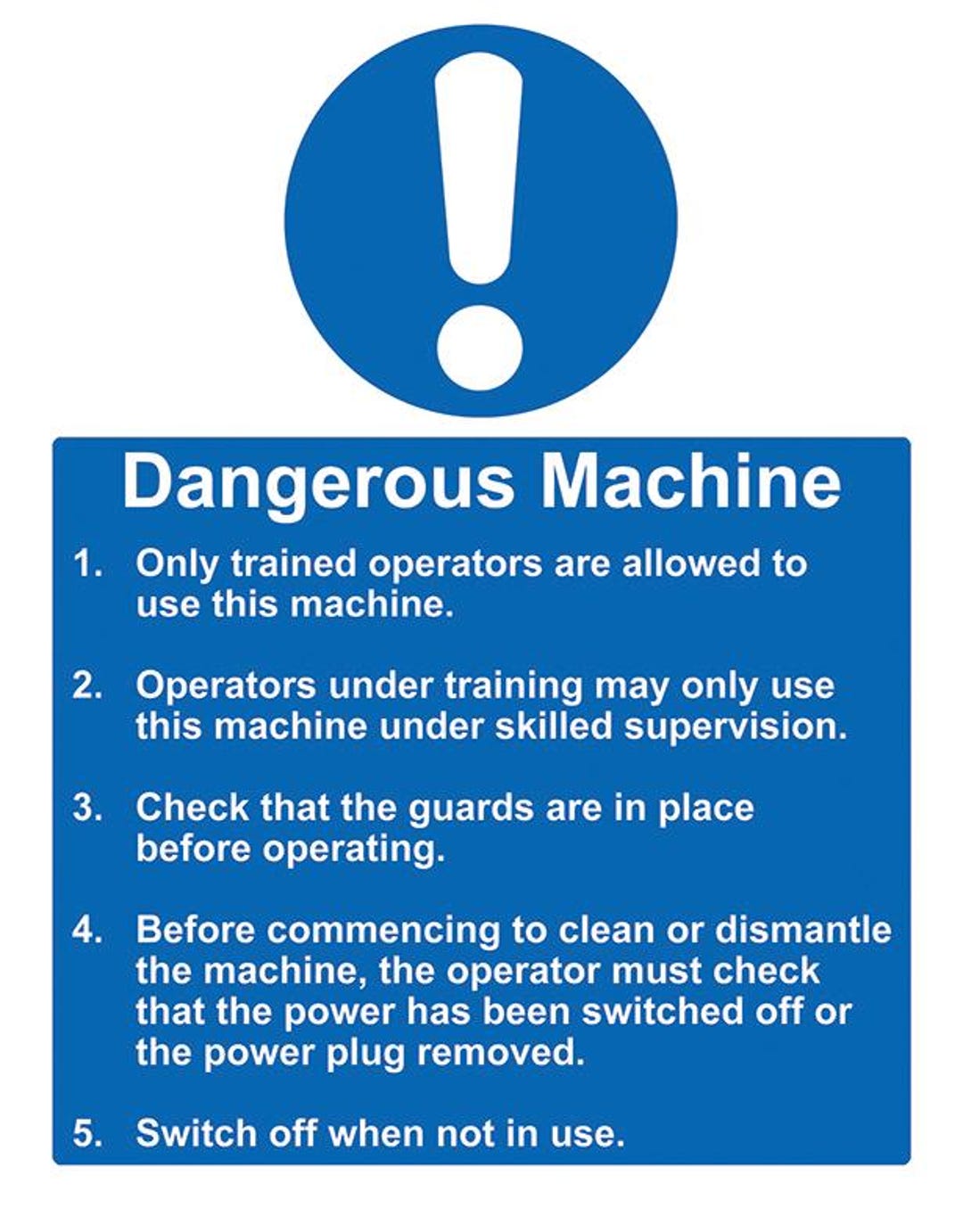 Dangerous Machine

1. Only trained operators are allowed to use this machine.

2. Operators under training may only use this machine under skilled supervision.

3. Check that the guards are in place before operating.

4. Before commencing to clean or dismantle the machine, the operator must check that the power has been switched off or the power plug removed.

5. Switch off when not in use.