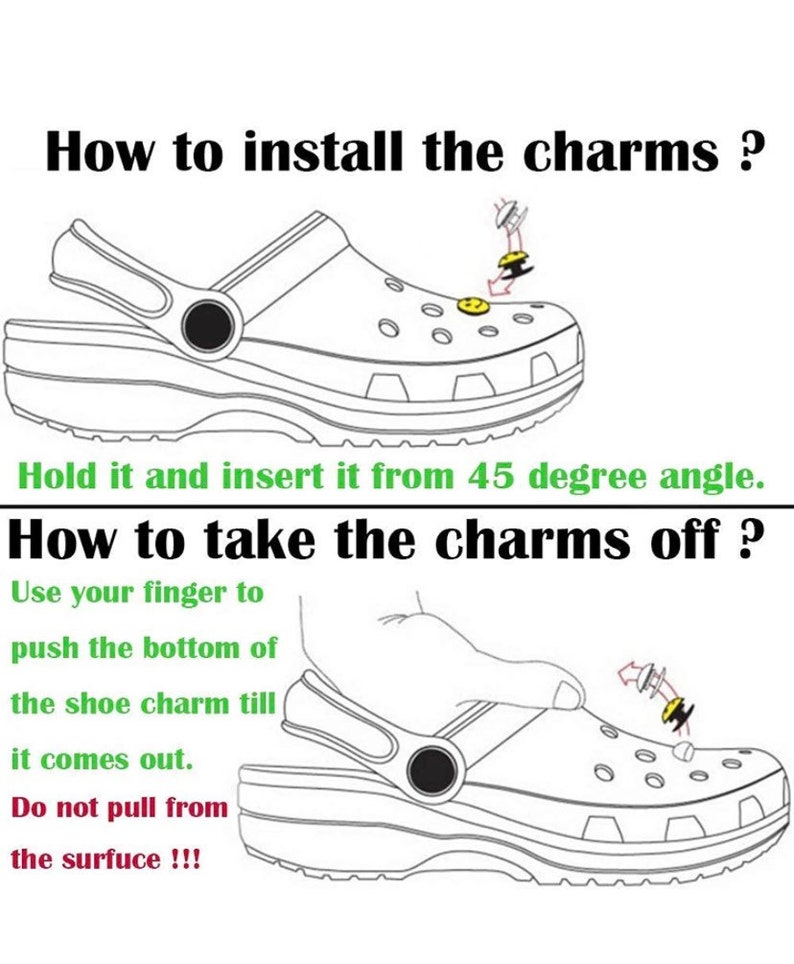 How to install the charms ?

Hold it and insert it from 45 degree angle.

How to take the charms off ?

Use your finger to push the bottom of the shoe charm till it comes out.

Do not pull from the surfuce !!!