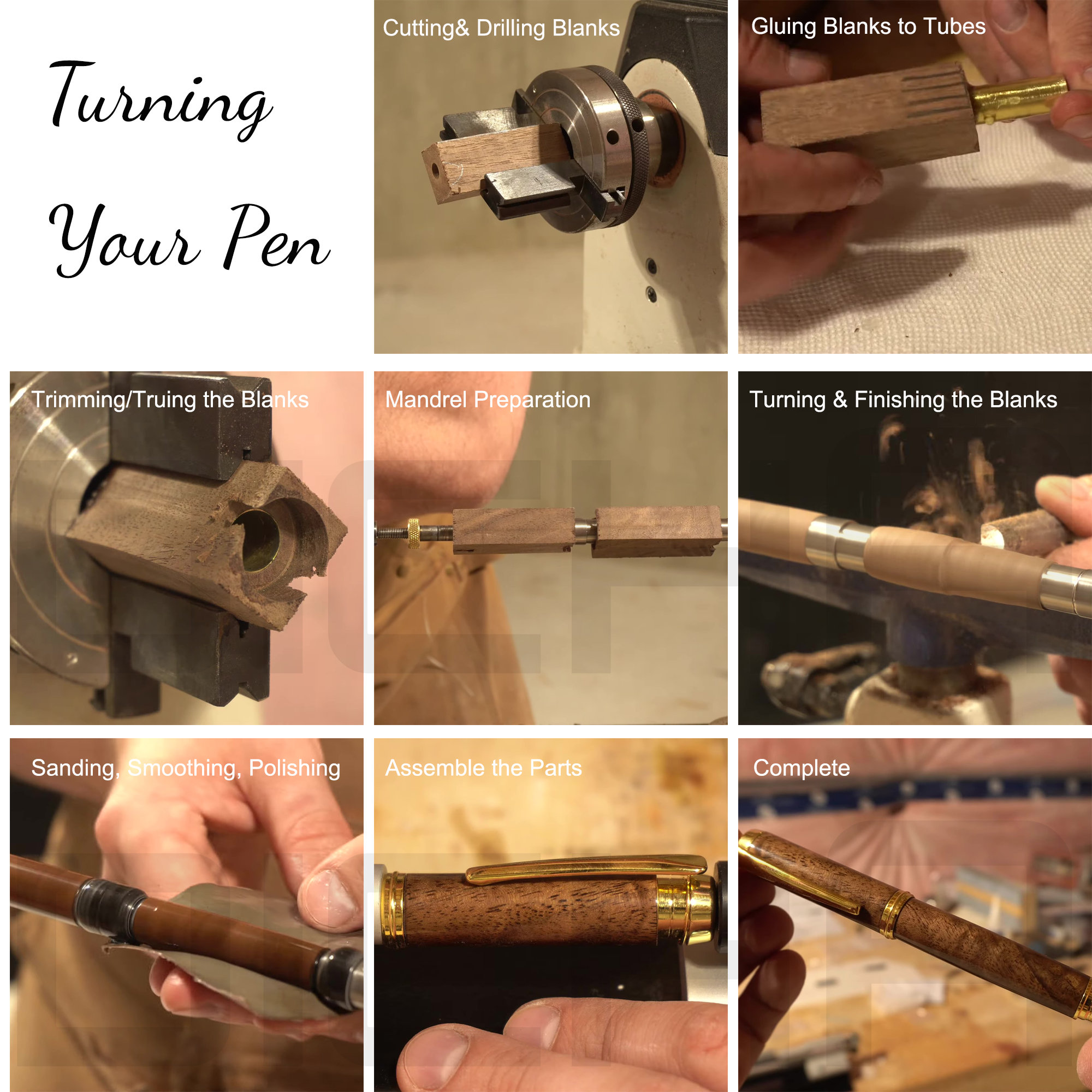 Turning Your Pen

Cutting& Drilling Blanks

Gluing Blanks to Tubes

Trimming/Truing the Blanks

Mandrel Preparation

Turning & Finishing the Blanks

Sanding, Smoothing, Polishing

Assemble the Parts

Complete