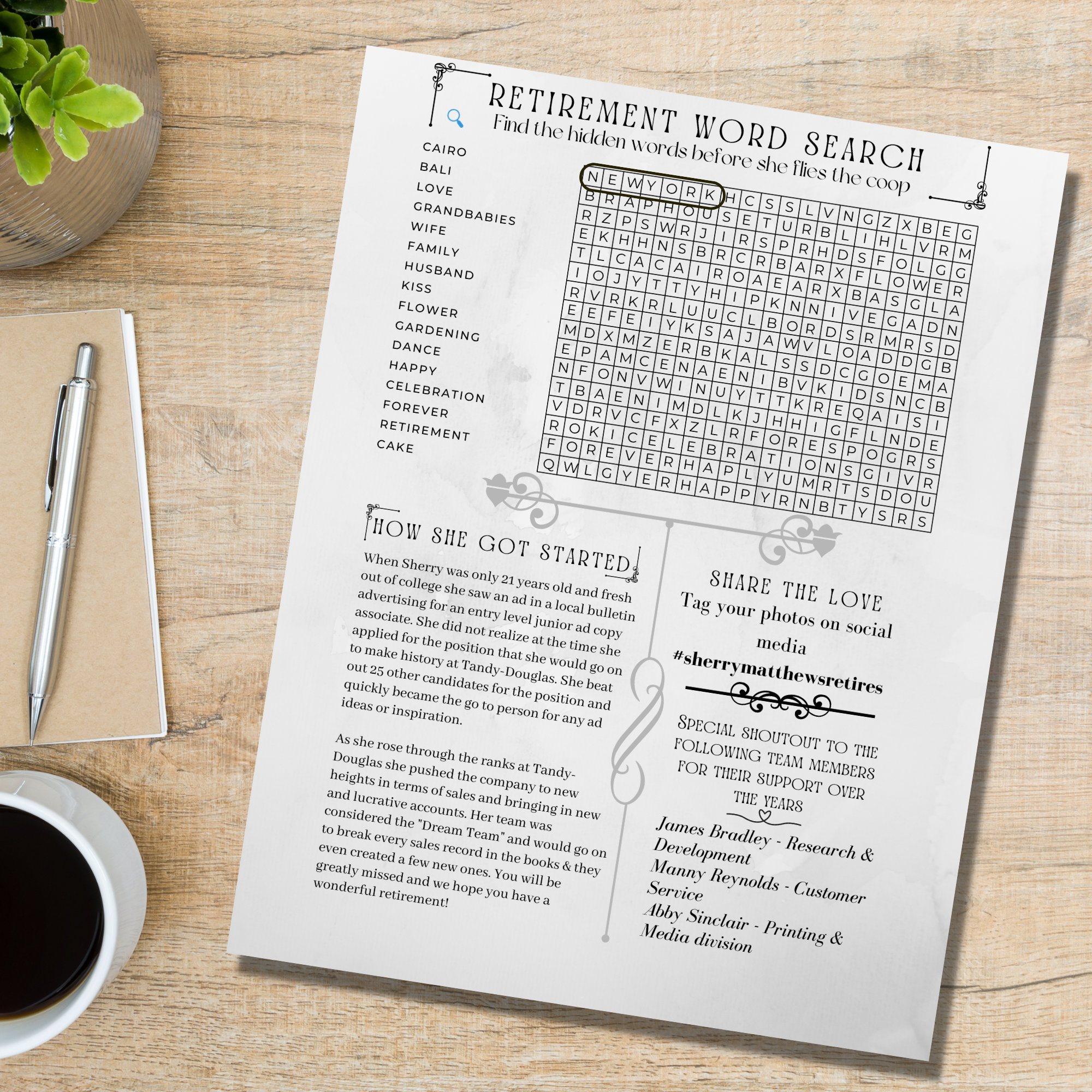 RETIREMENT WORD SEARCH
Find the hidden words before she flies the coop

CAIRO
BALI
LOVE
GRANDBABIES
WIFE
FAMILY
HUSBAND
KISS
FLOWER
GARDENING
DANCE
HAPPY
CELEBRATION
FOREVER
RETIREMENT
CAKE

| N | E | W | Y | O | R | K | H | C | S | S | L | V | N | G | Z | X | B | E | G |
|---|---|---|---|---|---|---|---|---|---|---|---|---|---|---|---|---|---|---|---|
| B | R | A | P | H | O | U | S | E | T | U | R | B | L | I | H | L | V | R | M |
| R | Z | P | S | W | R | J | I | R | S | P | R | H | D | S | F | O | L | G | G |
| E | K | H | H | N | S | B | R | C | R | B | A | R | X | F | L | O | W | E | R |
| T | L | C | A | C | A | I | R | O | A | E | A | R | X | B | A | S | G | L | A |
| I | O | J | Y | T | T | Y | H | I | P | K | N | N | I | V | E | G | A | D | N |
| R | V | R | K | R | L | U | U | C | L | B | O | R | D | S | R | M | R | S | D |
| E | E | F | E | I | Y | K | S | A | J | A | W | V | L | O | A | D | D | G | B |
| M | D | X | M | Z | E | R | B | K | A | L | S | S | D | C | G | O | E | M | A |
| E | P | A | M | C | E | N | A | E | N | I | B | V | K | I | D | S | N | C | B |
| N | F | O | N | V | W | I | N | U | Y | T | T | K | R | E | Q | A | I | S | I |
| T | B | A | E | N | I | M | D | L | K | J | H | H | I | G | F | L | N | D | E |
| V | D | R | V | C | F | X | Z | L | R | F | O | R | E | S | P | O | G | R | S |
| R | O | K | I | C | E | L | E | B | R | A | T | I | O | N | S | G | I | V | R |
| F | O | R | E | V | E | R | H | A | P | L | Y | U | M | R | T | S | D | O | U |
| Q | W | L | G | Y | E | R | H | A | P | P | Y | R | N | B | T | Y | S | R | S |

HOW SHE GOT STARTED

When Sherry was only 21 years old and fresh out of college she saw an ad in a local bulletin advertising for an entry level junior ad copy associate. She did not realize at the time she applied for the position that she would go on to make history at Tandy-Douglas. She beat out 25 other candidates for the position and quickly became the go to person for any ad ideas or inspiration.

As she rose through the ranks at Tandy-Douglas she pushed the company to new heights in terms of sales and bringing in new and lucrative accounts. Her team was considered the "Dream Team" and would go on to break every sales record in the books & they even created a few new ones. You will be greatly missed and we hope you have a wonderful retirement!

SHARE THE LOVE
Tag your photos on social media
#sherrymatthewsretires

SPECIAL SHOUTOUT TO THE FOLLOWING TEAM MEMBERS FOR THEIR SUPPORT OVER THE YEARS

James Bradley - Research & Development
Manny Reynolds - Customer Service
Abby Sinclair - Printing & Media division