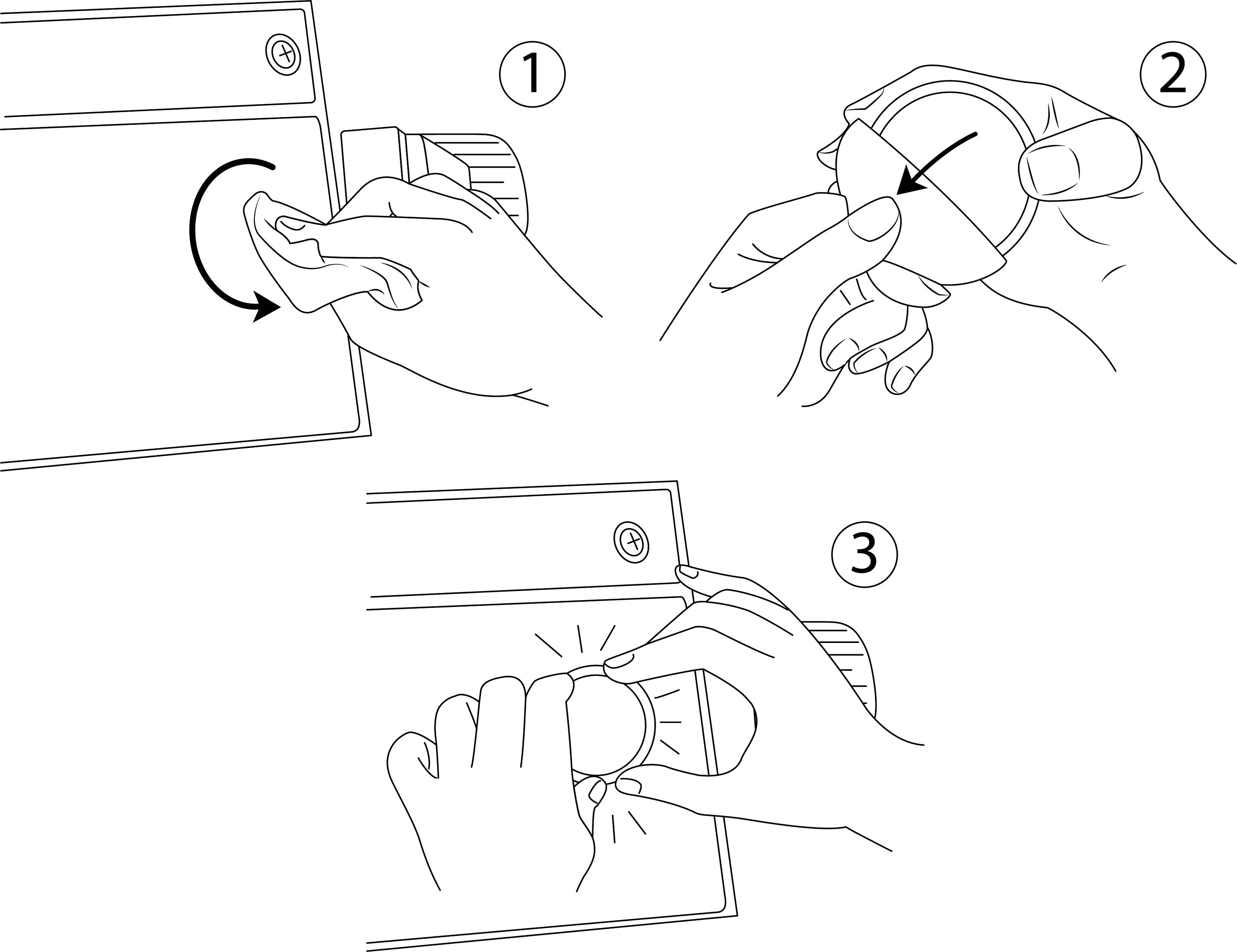 1

2

3