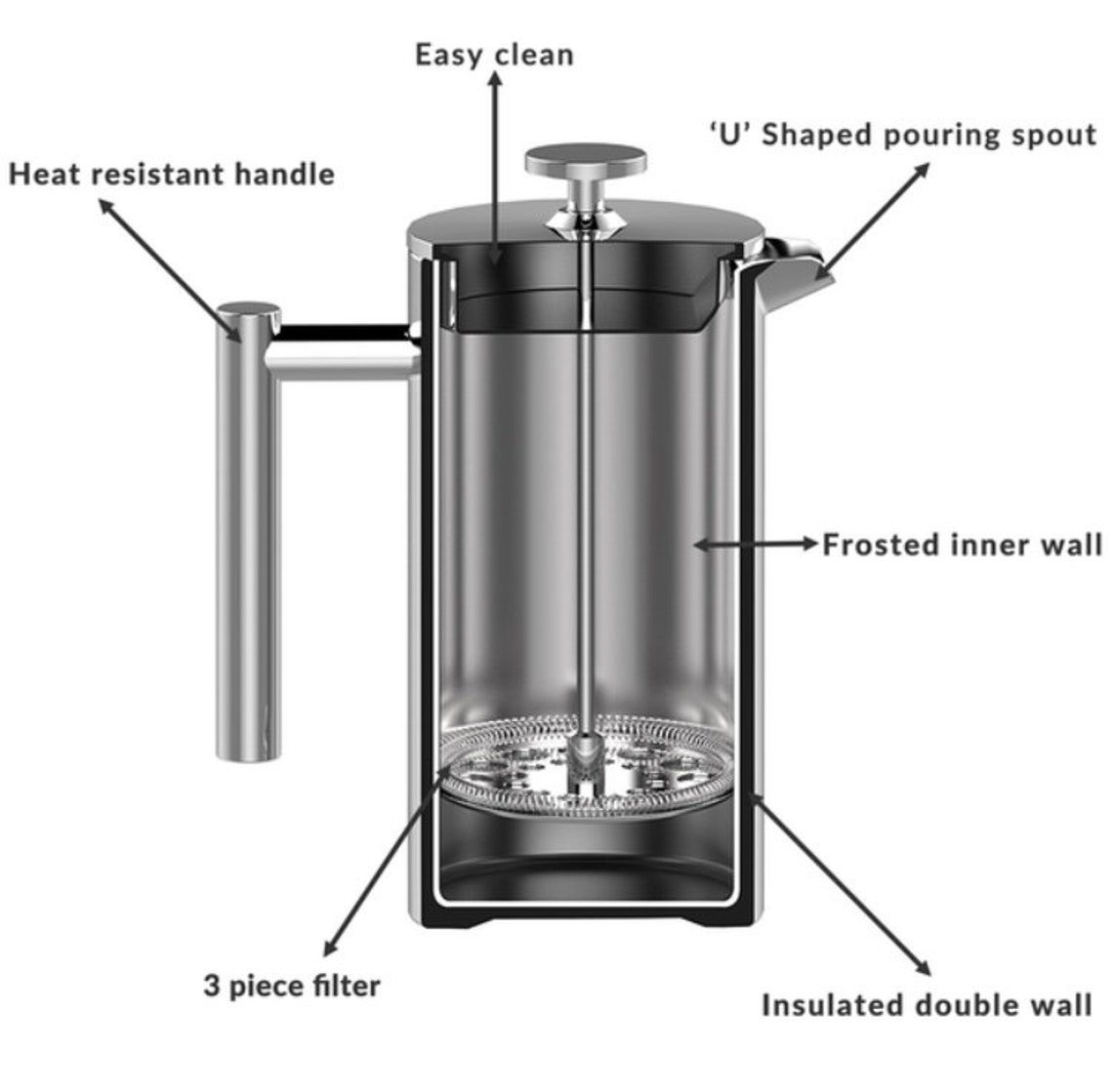 Easy clean

'U' Shaped pouring spout

Heat resistant handle

Frosted inner wall

3 piece filter

Insulated double wall