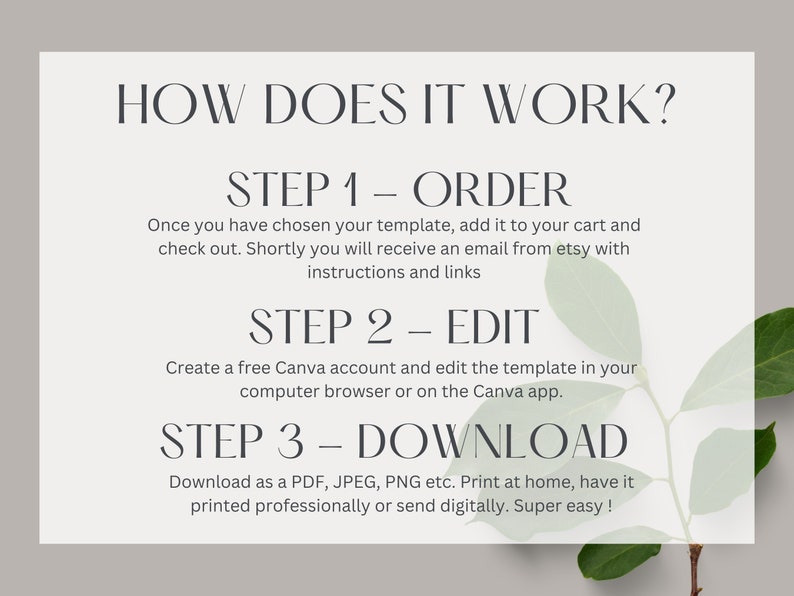 HOW DOES IT WORK?

STEP 1 – ORDER

Once you have chosen your template, add it to your cart and check out. Shortly you will receive an email from etsy with instructions and links

STEP 2 – EDIT

Create a free Canva account and edit the template in your computer browser or on the Canva app.

STEP 3 – DOWNLOAD

Download as a PDF, JPEG, PNG etc. Print at home, have it printed professionally or send digitally. Super easy !