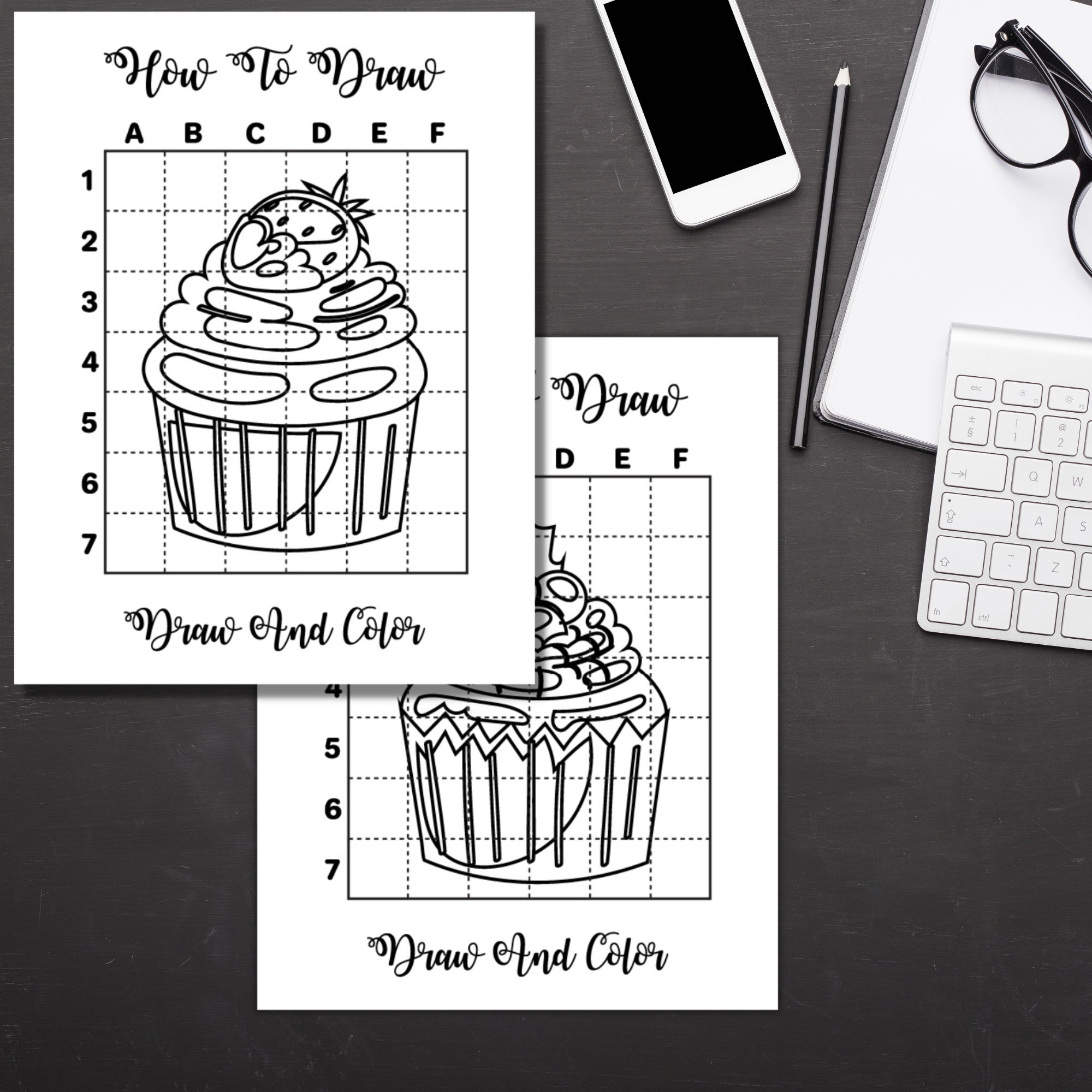 How To Draw

A B C D E F

1
2
3
4
5
6
7

Draw And Color

Draw

D E F

4
5
6
7

Draw And Color

esc
F1
F2
±
§
!
1
@
2
Q
W
A
S
~
`
Z
fn
ctrl