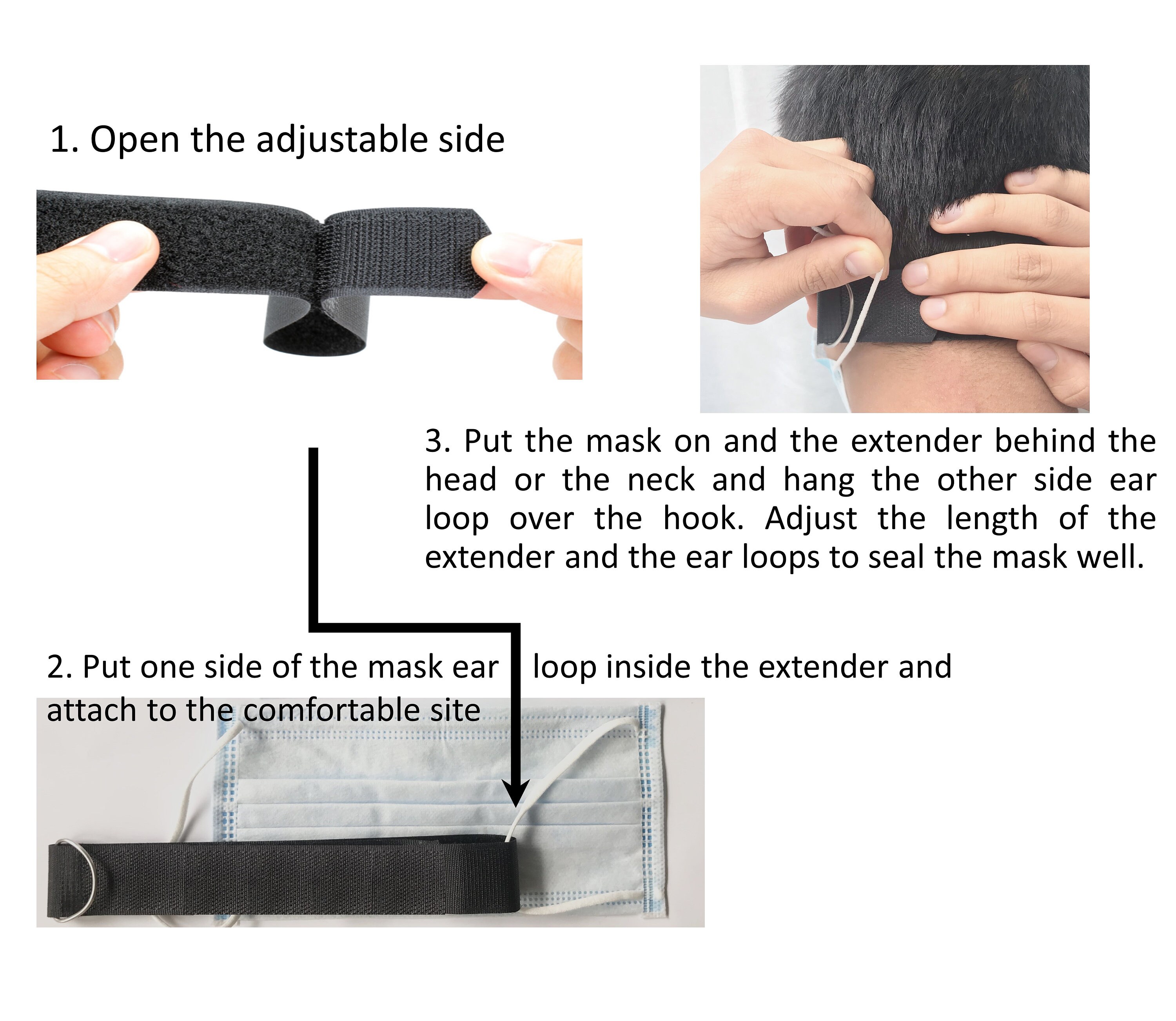 1. Open the adjustable side

3. Put the mask on and the extender behind the head or the neck and hang the other side ear loop over the hook. Adjust the length of the extender and the ear loops to seal the mask well.

2. Put one side of the mask ear loop inside the extender and attach to the comfortable site