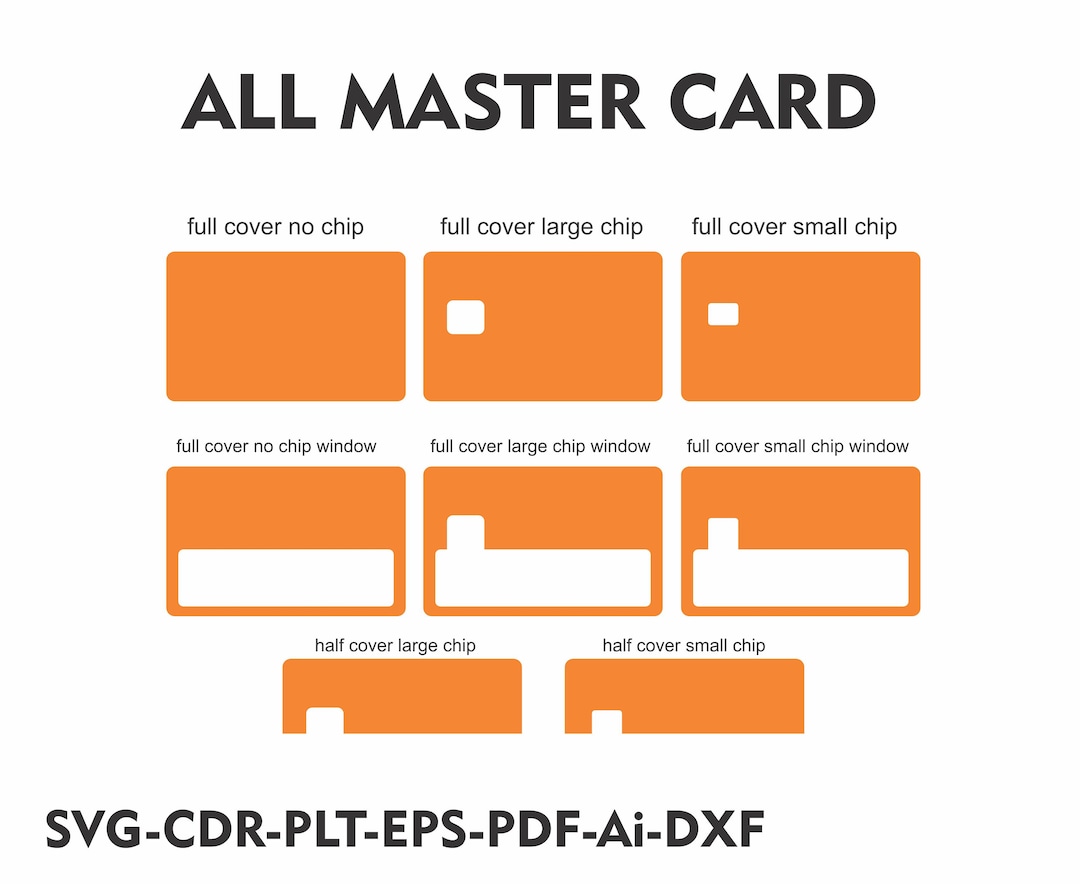 ALL MASTER CARD

full cover no chip

full cover large chip

full cover small chip

full cover no chip window

full cover large chip window

full cover small chip window

half cover large chip

half cover small chip

SVG-CDR-PLT-EPS-PDF-Ai-DXF