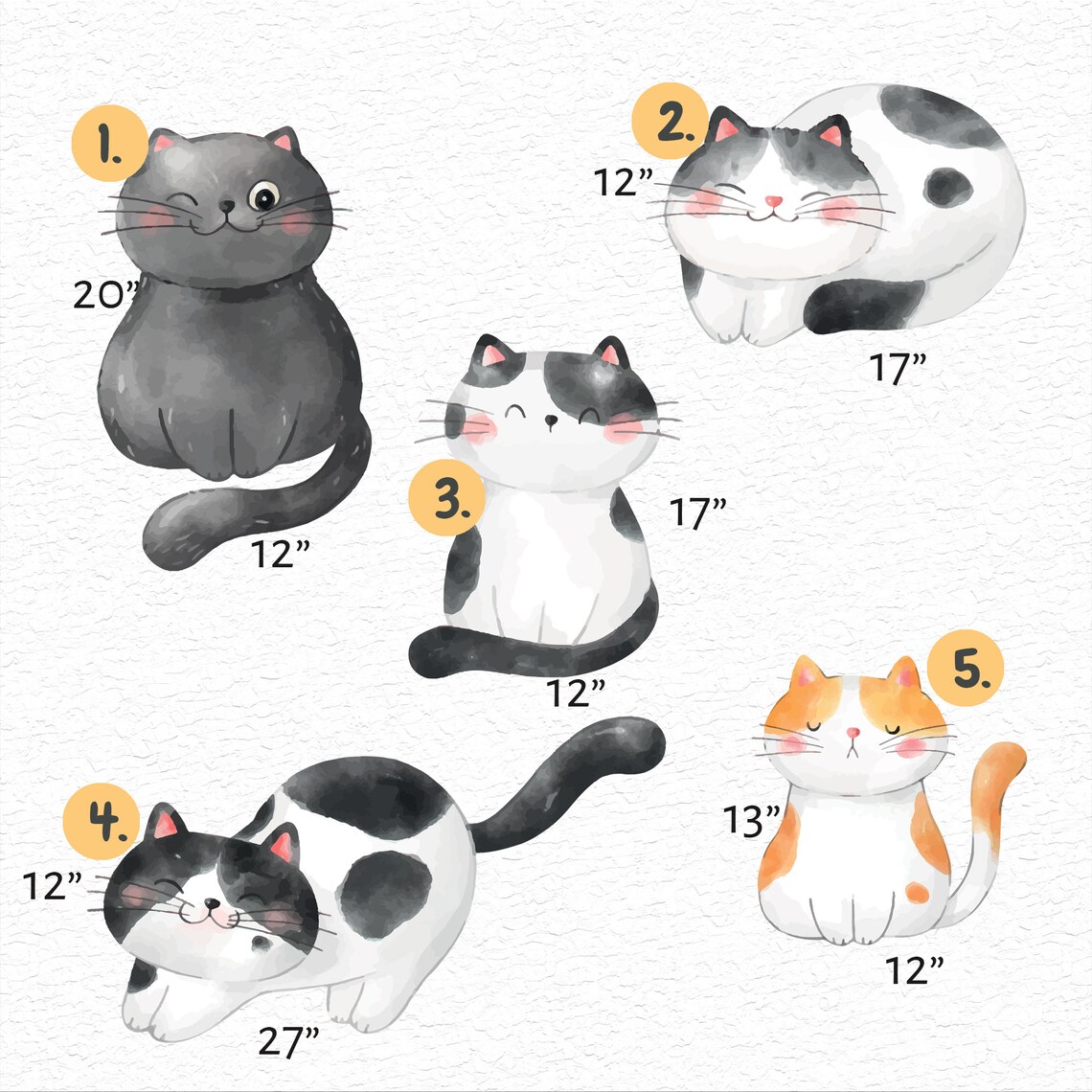 1.
20”
12”

2.
12”
17”

3.
17”
12”

4.
12”
27”

5.
13”
12”