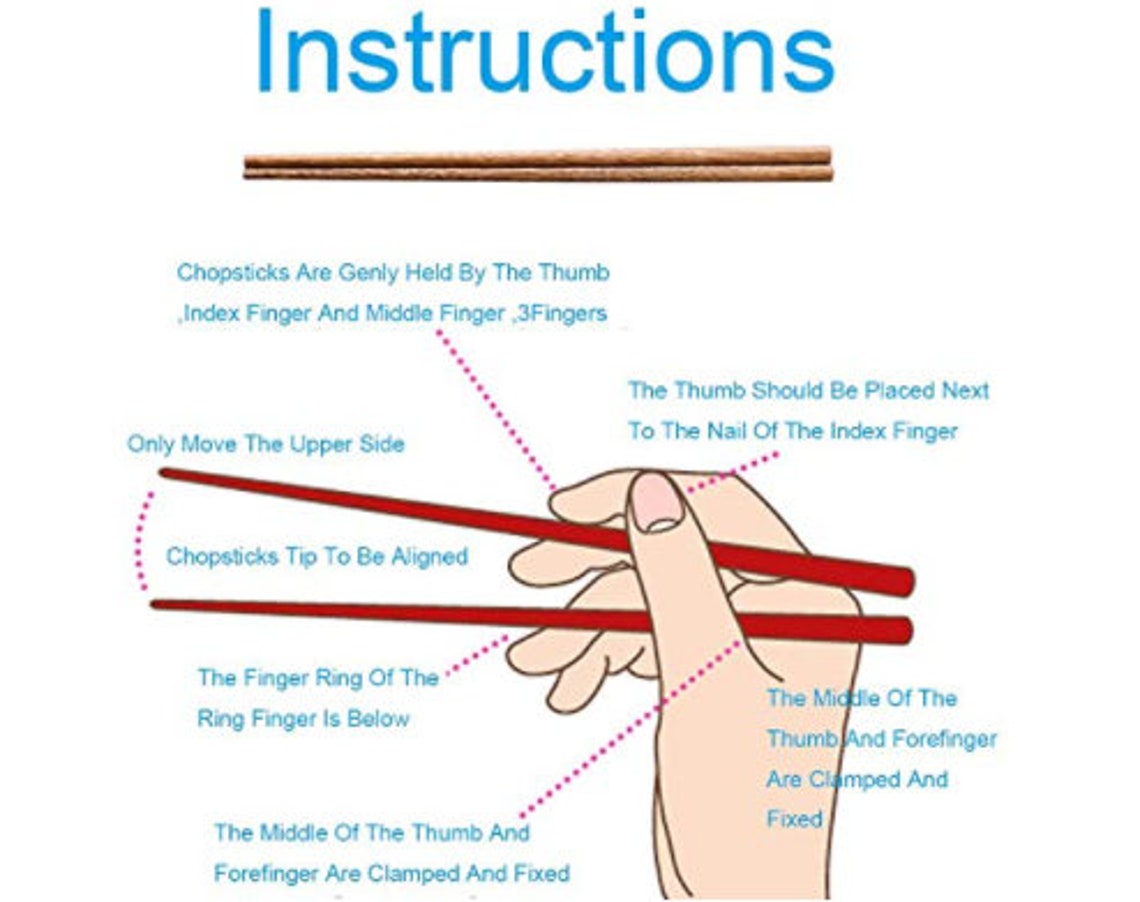 Instructions

Chopsticks Are Genly Held By The Thumb ,Index Finger And Middle Finger ,3Fingers

The Thumb Should Be Placed Next To The Nail Of The Index Finger

Only Move The Upper Side

Chopsticks Tip To Be Aligned

The Finger Ring Of The Ring Finger Is Below

The Middle Of The Thumb And Forefinger Are Clamped And Fixed

The Middle Of The Thumb And Forefinger Are Clamped And Fixed