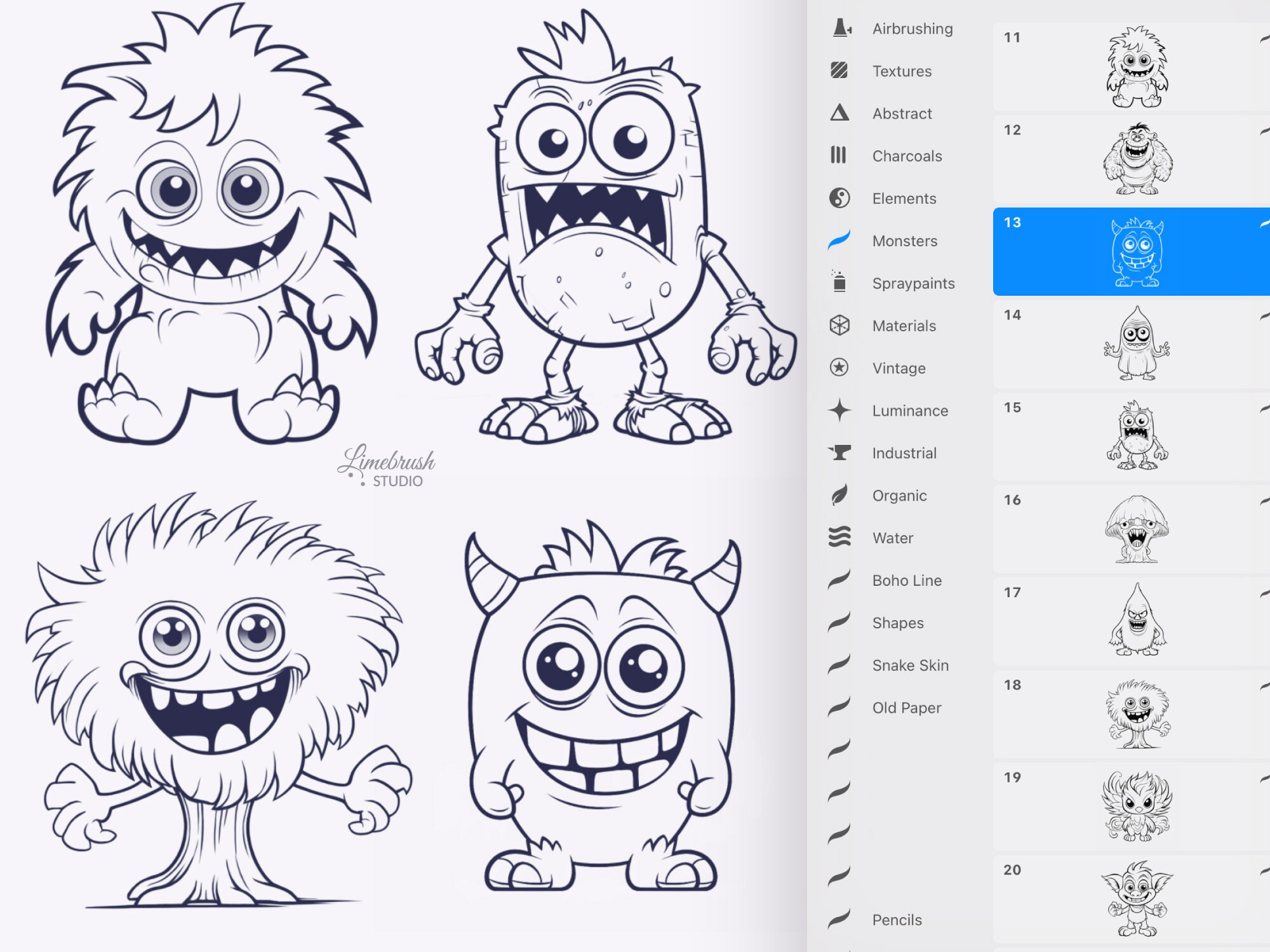 Limebrush
STUDIO

Airbrushing
Textures
Abstract
Charcoals
Elements
Monsters
Spraypaints
Materials
Vintage
Luminance
Industrial
Organic
Water
Boho Line
Shapes
Snake Skin
Old Paper
Pencils

11
12
13
14
15
16
17
18
19
20