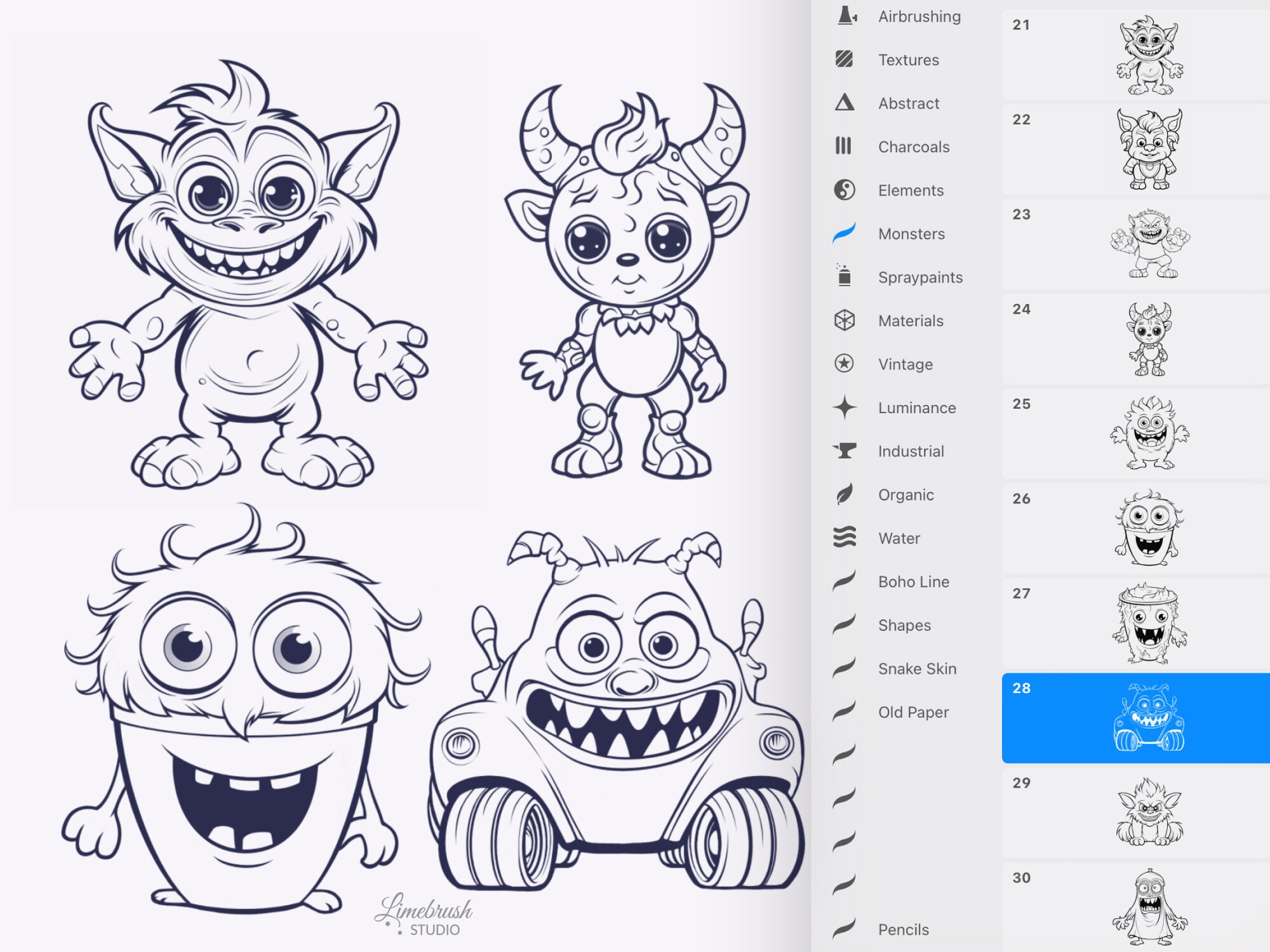 Limebrush STUDIO

Airbrushing
Textures
Abstract
Charcoals
Elements
Monsters
Spraypaints
Materials
Vintage
Luminance
Industrial
Organic
Water
Boho Line
Shapes
Snake Skin
Old Paper
Pencils

21
22
23
24
25
26
27
28
29
30