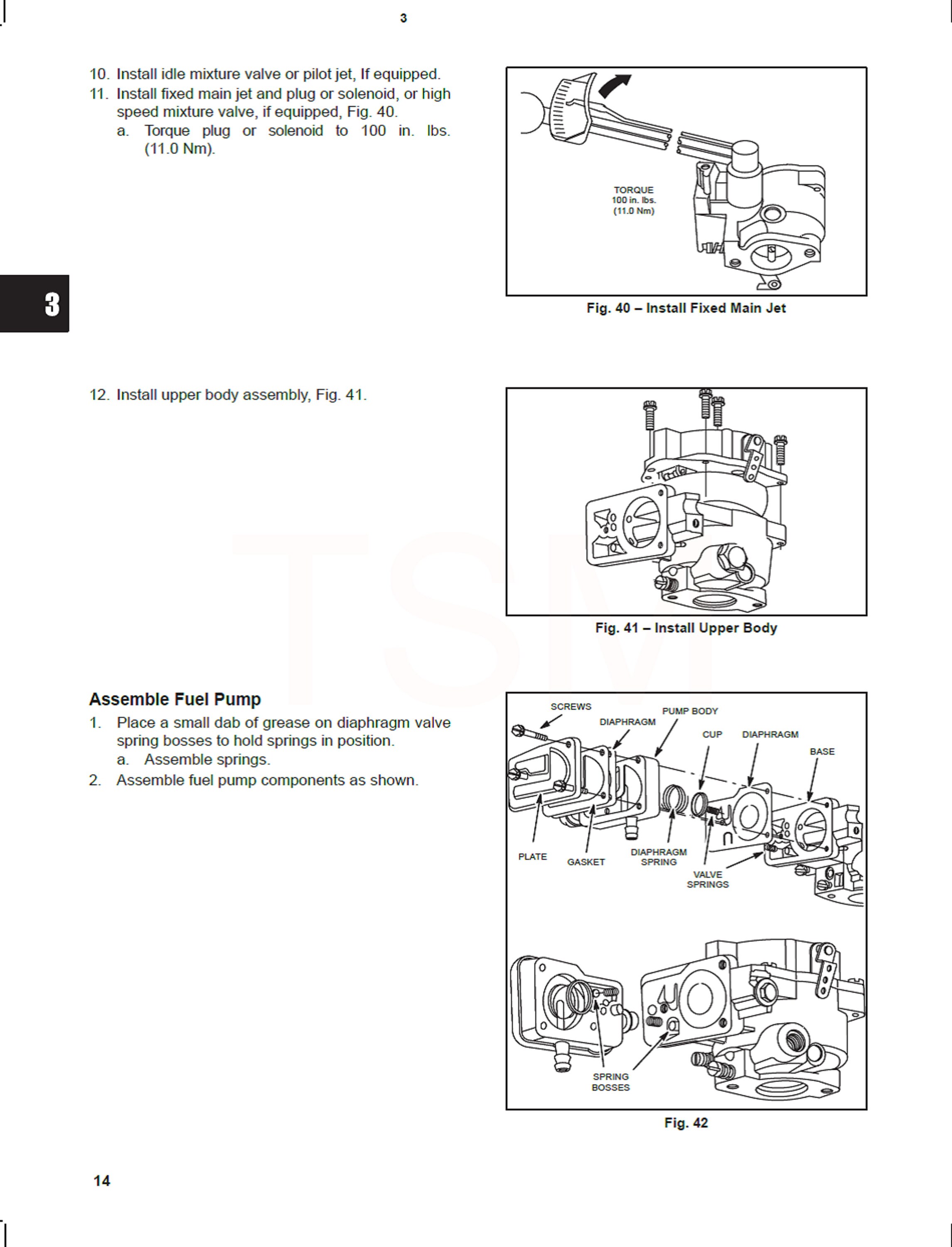 3

10. Install idle mixture valve or pilot jet, If equipped.
11. Install fixed main jet and plug or solenoid, or high speed mixture valve, if equipped, Fig. 40.
a. Torque plug or solenoid to 100 in. lbs. (11.0 Nm).

TORQUE
100 in. lbs.
(11.0 Nm)

Fig. 40 – Install Fixed Main Jet

3

12. Install upper body assembly, Fig. 41.

Fig. 41 – Install Upper Body

TSM

Assemble Fuel Pump
1. Place a small dab of grease on diaphragm valve spring bosses to hold springs in position.
a. Assemble springs.
2. Assemble fuel pump components as shown.

SCREWS
DIAPHRAGM
PUMP BODY
CUP
DIAPHRAGM
BASE
PLATE
GASKET
DIAPHRAGM SPRING
VALVE SPRINGS
SPRING BOSSES

Fig. 42

14