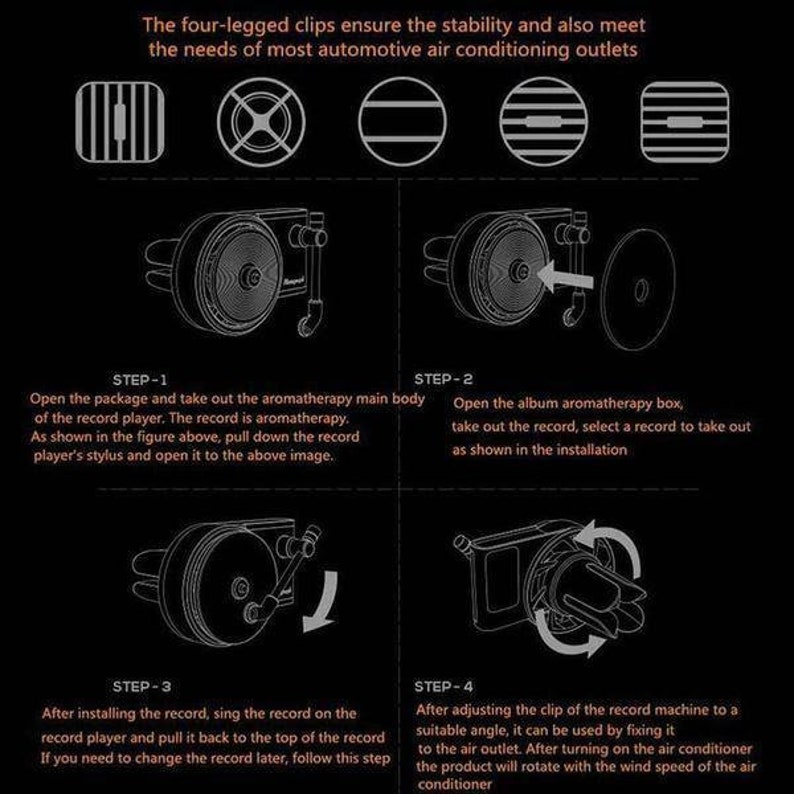 The four-legged clips ensure the stability and also meet the needs of most automotive air conditioning outlets

STEP-1
Open the package and take out the aromatherapy main body of the record player. The record is aromatherapy.
As shown in the figure above, pull down the record player's stylus and open it to the above image.

STEP-2
Open the album aromatherapy box,
take out the record, select a record to take out as shown in the installation

STEP-3
After installing the record, sing the record on the record player and pull it back to the top of the record
If you need to change the record later, follow this step

STEP-4
After adjusting the clip of the record machine to a suitable angle, it can be used by fixing it to the air outlet. After turning on the air conditioner the product will rotate with the wind speed of the air conditioner