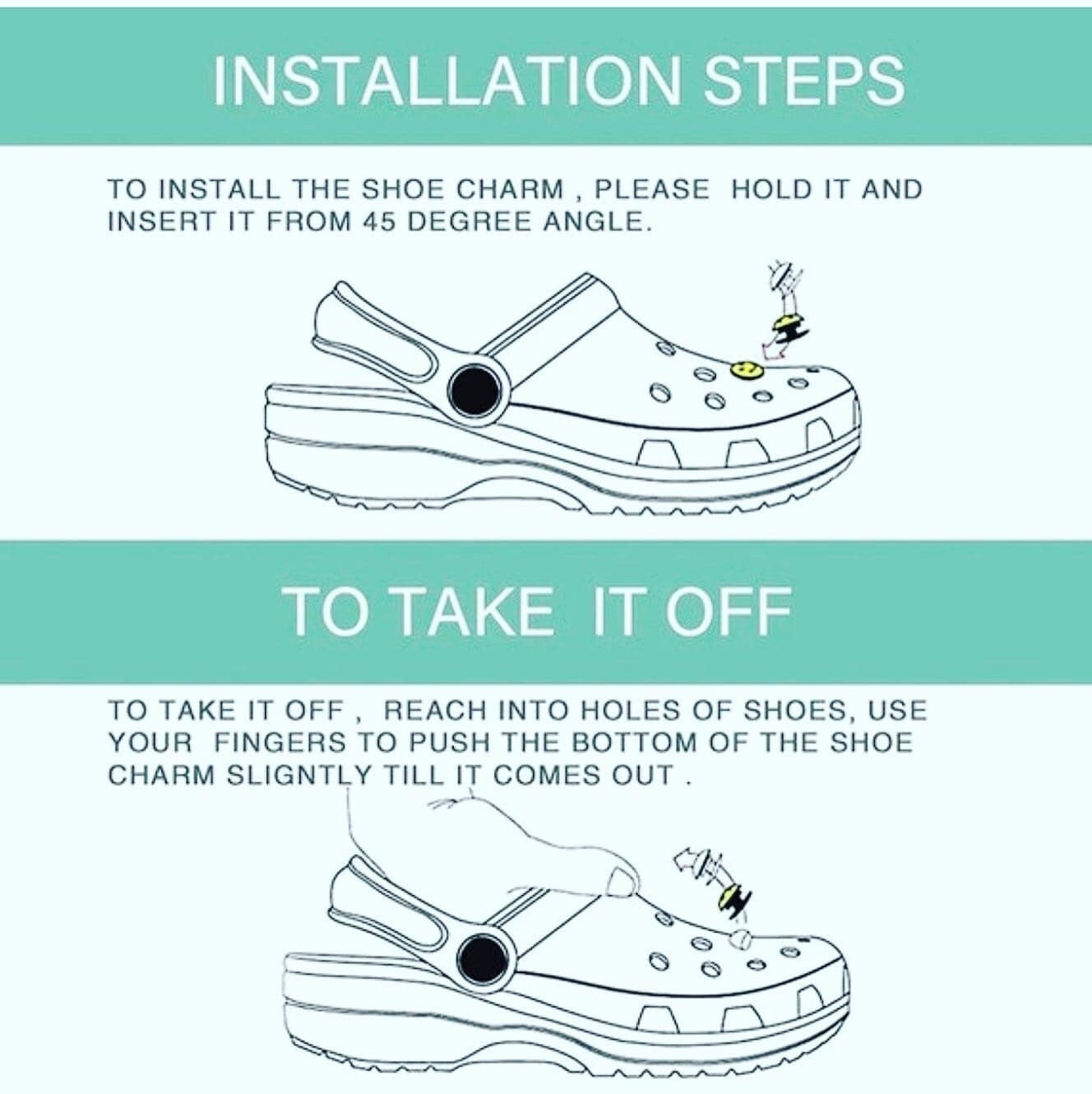 INSTALLATION STEPS

TO INSTALL THE SHOE CHARM , PLEASE HOLD IT AND INSERT IT FROM 45 DEGREE ANGLE.

TO TAKE IT OFF

TO TAKE IT OFF , REACH INTO HOLES OF SHOES, USE YOUR FINGERS TO PUSH THE BOTTOM OF THE SHOE CHARM SLIGNTLY TILL IT COMES OUT .