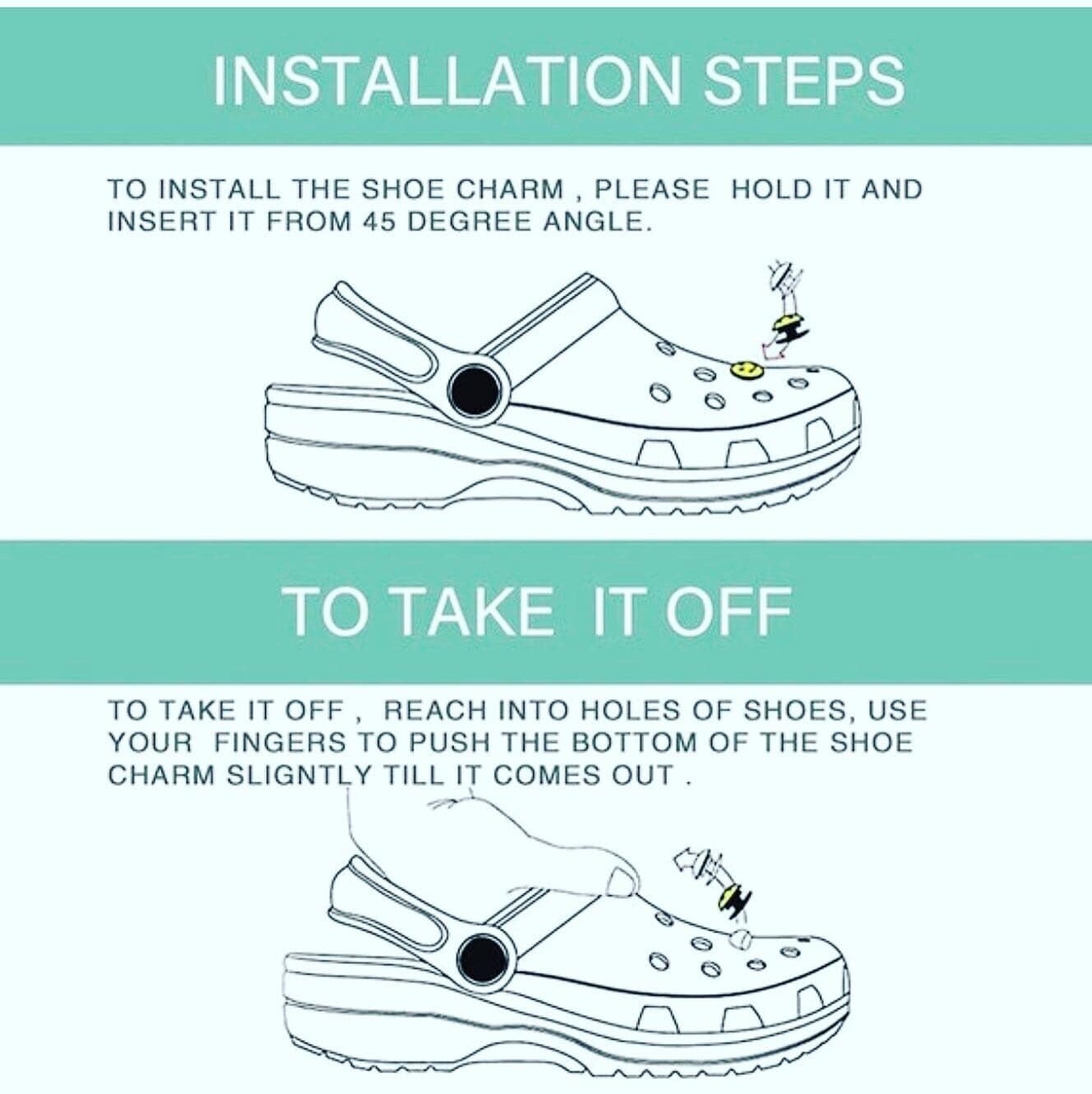 INSTALLATION STEPS

TO INSTALL THE SHOE CHARM , PLEASE HOLD IT AND INSERT IT FROM 45 DEGREE ANGLE.

TO TAKE IT OFF

TO TAKE IT OFF , REACH INTO HOLES OF SHOES, USE YOUR FINGERS TO PUSH THE BOTTOM OF THE SHOE CHARM SLIGNTLY TILL IT COMES OUT .