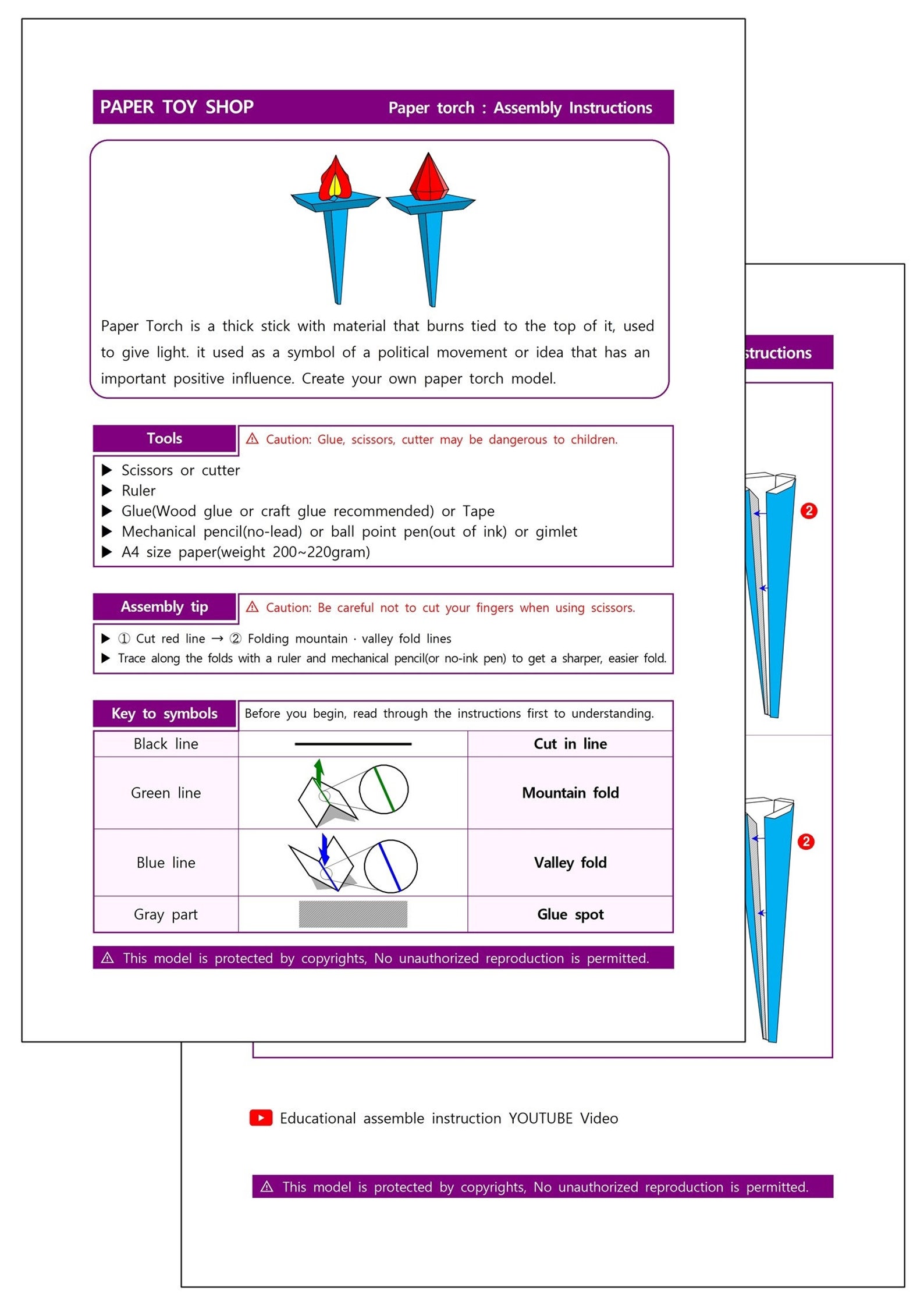 PAPER TOY SHOP Paper torch : Assembly Instructions

Paper Torch is a thick stick with material that burns tied to the top of it, used to give light. it used as a symbol of a political movement or idea that has an important positive influence. Create your own paper torch model.

Tools

⚠ Caution: Glue, scissors, cutter may be dangerous to children.

▶ Scissors or cutter
▶ Ruler
▶ Glue(Wood glue or craft glue recommended) or Tape
▶ Mechanical pencil(no-lead) or ball point pen(out of ink) or gimlet
▶ A4 size paper(weight 200~220gram)

Assembly tip

⚠ Caution: Be careful not to cut your fingers when using scissors.

▶ ① Cut red line → ② Folding mountain · valley fold lines
▶ Trace along the folds with a ruler and mechanical pencil(or no-ink pen) to get a sharper, easier fold.

Key to symbols

Before you begin, read through the instructions first to understanding.

| Black line | | Cut in line |
|---|---|---|
| Green line | | Mountain fold |
| Blue line | | Valley fold |
| Gray part | | Glue spot |

⚠ This model is protected by copyrights, No unauthorized reproduction is permitted.

structions

2

2

Educational assemble instruction YOUTUBE Video

⚠ This model is protected by copyrights, No unauthorized reproduction is permitted.