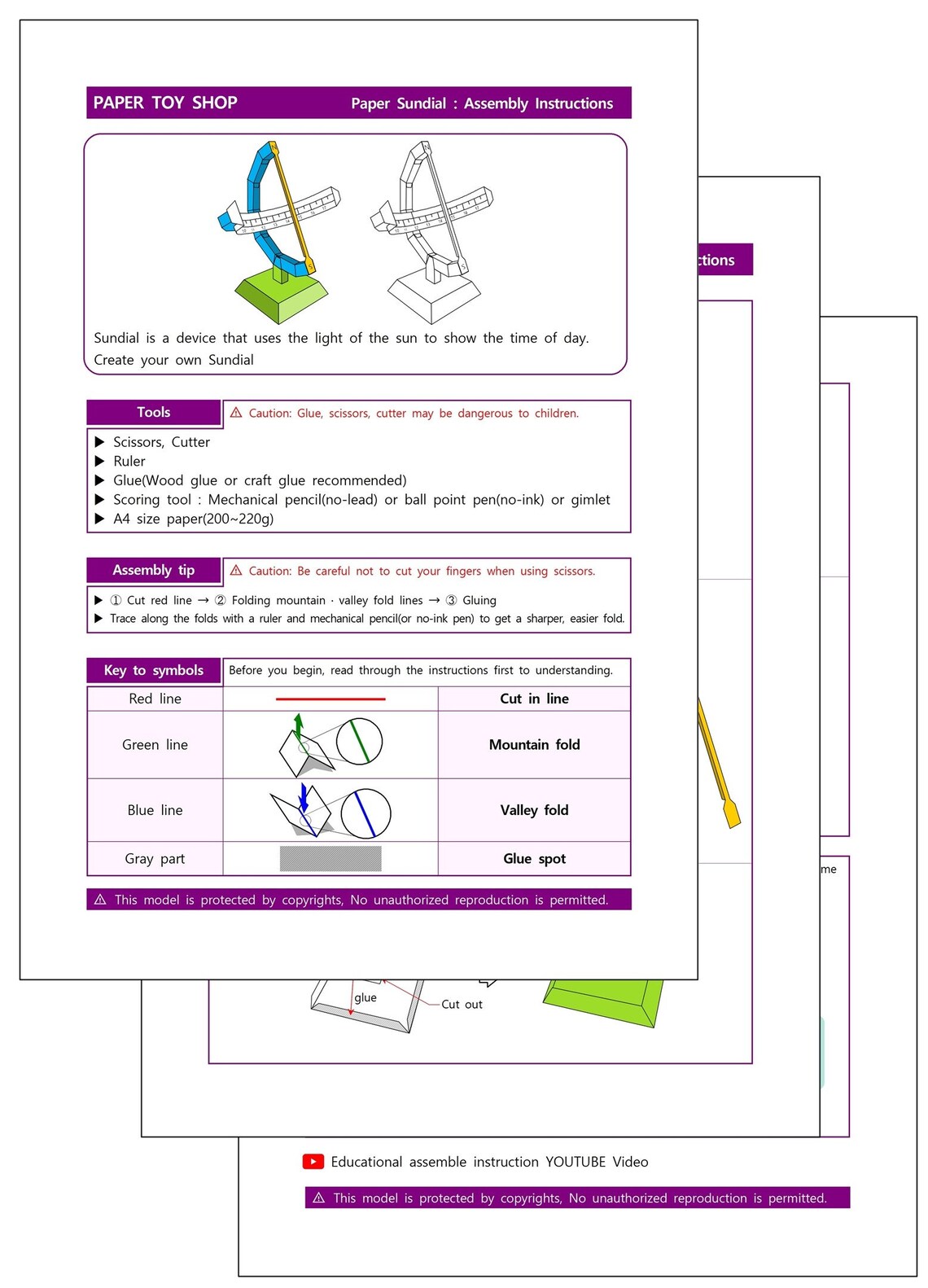 PAPER TOY SHOP

Paper Sundial : Assembly Instructions

Sundial is a device that uses the light of the sun to show the time of day. Create your own Sundial

Tools

⚠ Caution: Glue, scissors, cutter may be dangerous to children.

▶ Scissors, Cutter
▶ Ruler
▶ Glue(Wood glue or craft glue recommended)
▶ Scoring tool : Mechanical pencil(no-lead) or ball point pen(no-ink) or gimlet
▶ A4 size paper(200~220g)

Assembly tip

⚠ Caution: Be careful not to cut your fingers when using scissors.

▶ ① Cut red line → ② Folding mountain · valley fold lines → ③ Gluing
▶ Trace along the folds with a ruler and mechanical pencil(or no-ink pen) to get a sharper, easier fold.

Key to symbols

Before you begin, read through the instructions first to understanding.

| Red line | | Cut in line |
|---|---|---|
| Green line | | Mountain fold |
| Blue line | | Valley fold |
| Gray part | | Glue spot |

⚠ This model is protected by copyrights, No unauthorized reproduction is permitted.

ctions

me

glue

Cut out

Educational assemble instruction YOUTUBE Video

⚠ This model is protected by copyrights, No unauthorized reproduction is permitted.