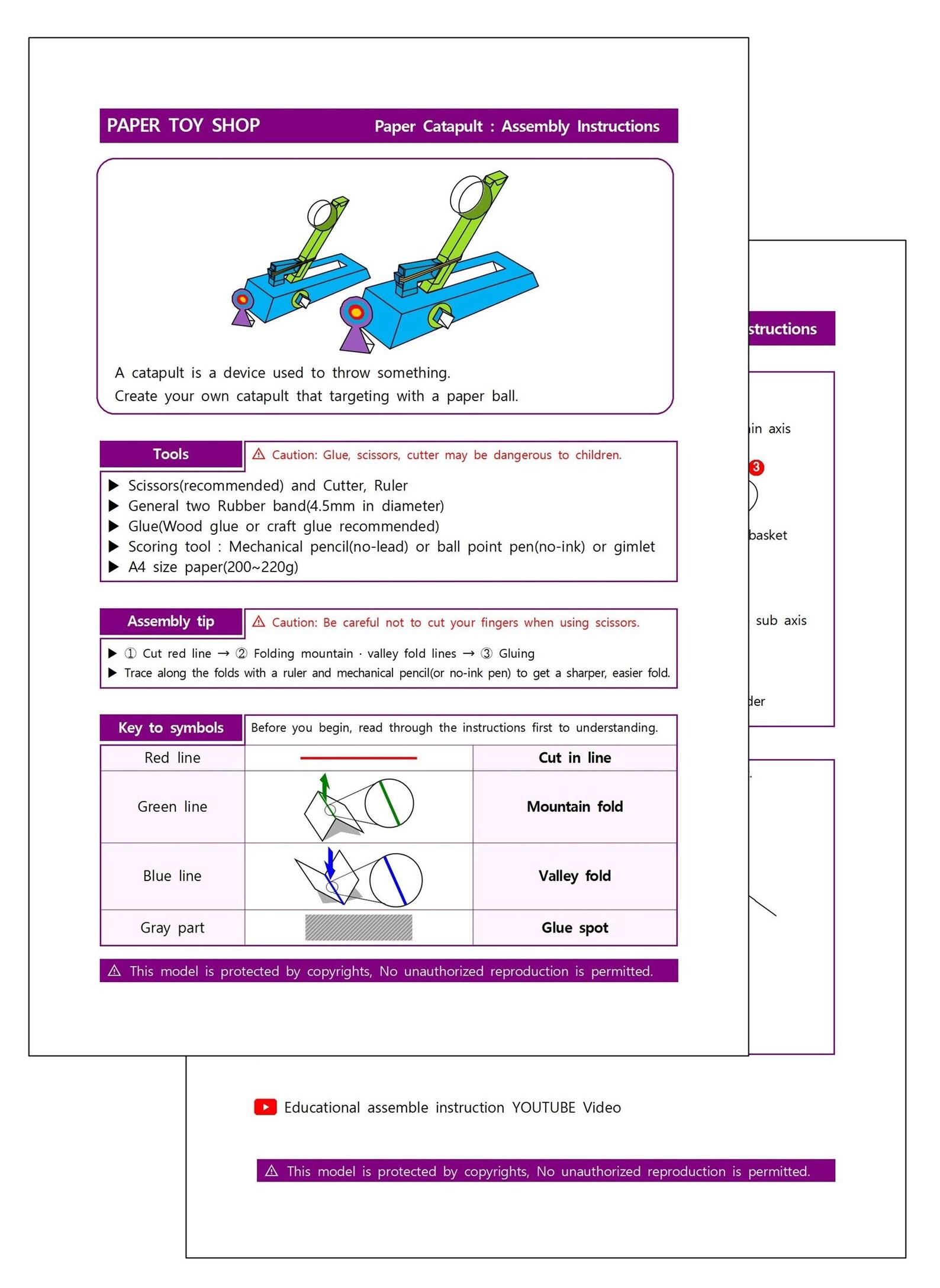 PAPER TOY SHOP Paper Catapult : Assembly Instructions

A catapult is a device used to throw something.
Create your own catapult that targeting with a paper ball.

Tools

⚠ Caution: Glue, scissors, cutter may be dangerous to children.

▶ Scissors(recommended) and Cutter, Ruler
▶ General two Rubber band(4.5mm in diameter)
▶ Glue(Wood glue or craft glue recommended)
▶ Scoring tool : Mechanical pencil(no-lead) or ball point pen(no-ink) or gimlet
▶ A4 size paper(200~220g)

Assembly tip

⚠ Caution: Be careful not to cut your fingers when using scissors.

▶ ① Cut red line → ② Folding mountain · valley fold lines → ③ Gluing
▶ Trace along the folds with a ruler and mechanical pencil(or no-ink pen) to get a sharper, easier fold.

Key to symbols

Before you begin, read through the instructions first to understanding.

| Red line | | Cut in line |
|---|---|---|
| Green line | | Mountain fold |
| Blue line | | Valley fold |
| Gray part | | Glue spot |

⚠ This model is protected by copyrights, No unauthorized reproduction is permitted.

structions

in axis

3

basket

sub axis

der

Educational assemble instruction YOUTUBE Video

⚠ This model is protected by copyrights, No unauthorized reproduction is permitted.